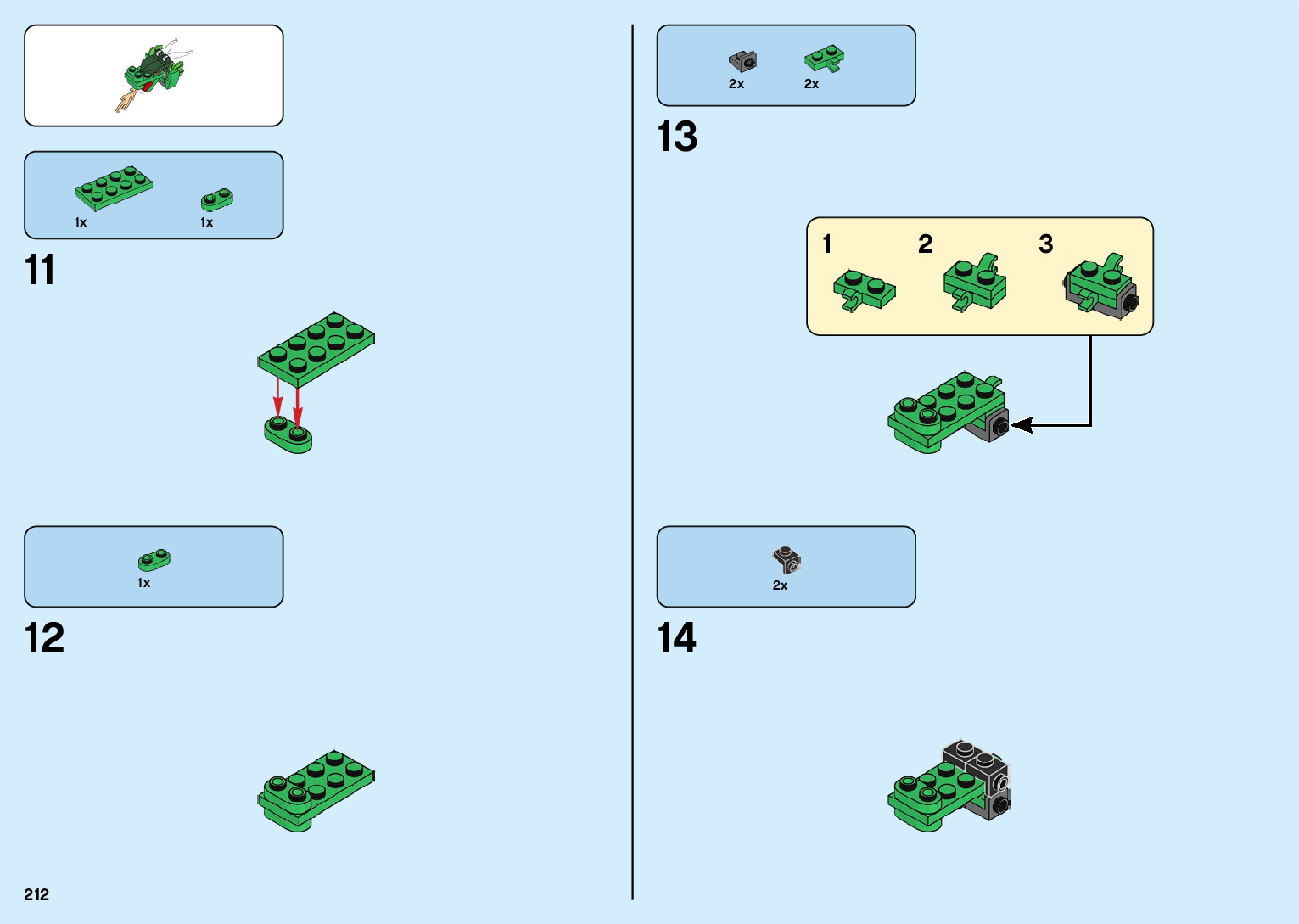 1x 1x

11

1x

12

212

2x 2x

13

1 2 3

2x

14