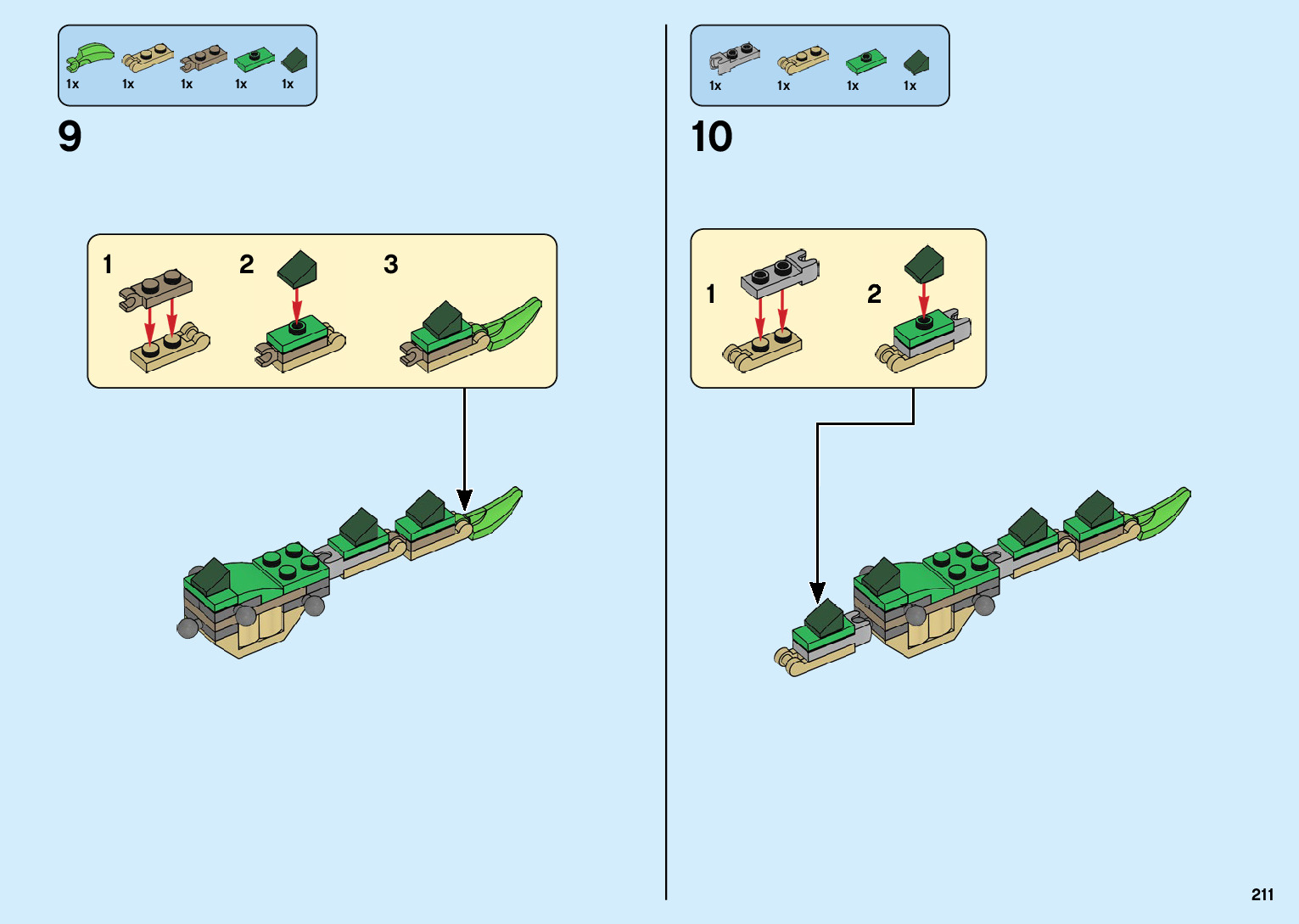 1x 1x 1x 1x 1x

9

1 2 3

1x 1x 1x 1x

10

1 2

211