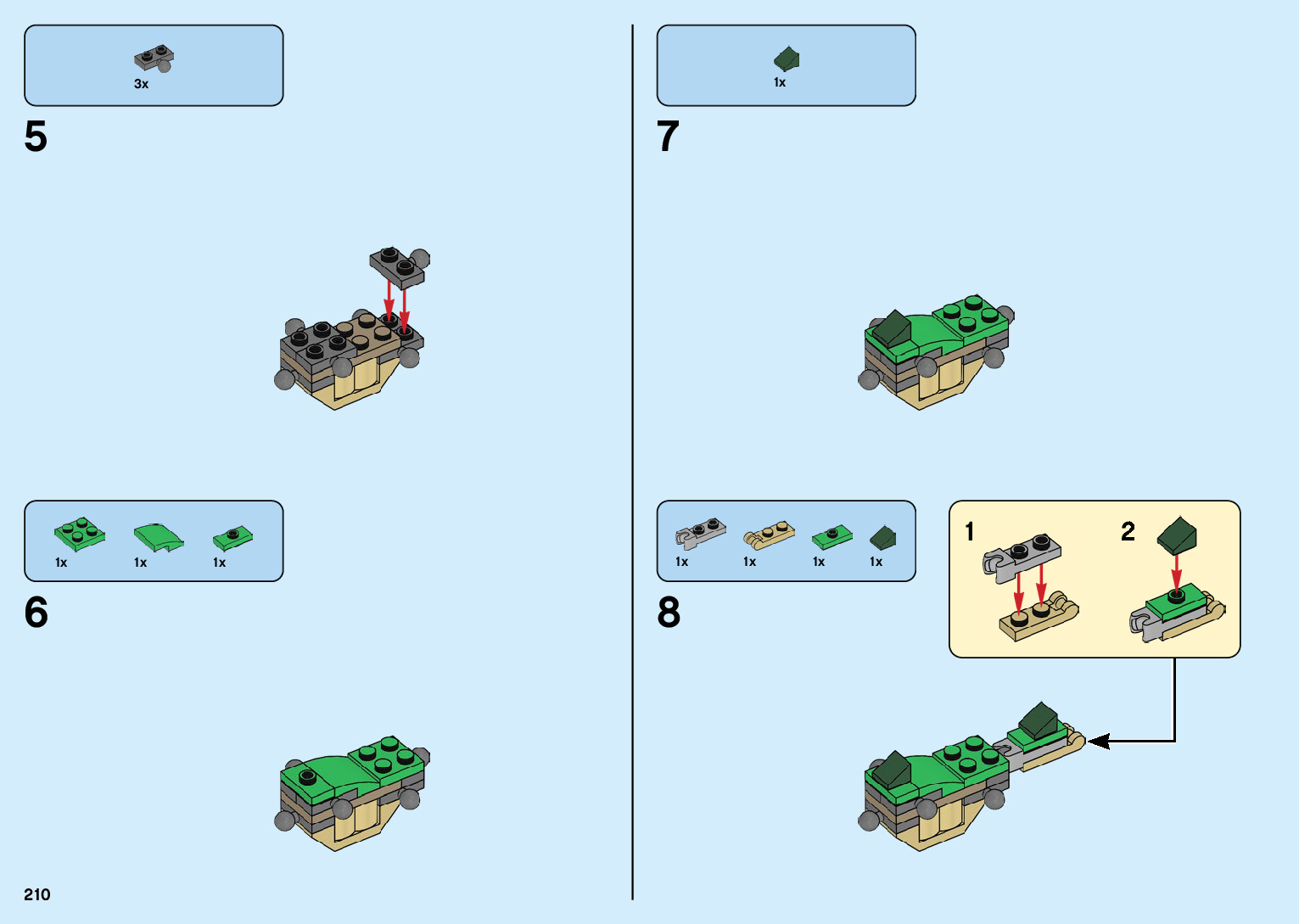 3x

5

1x 1x 1x

6

210

1x

7

1x 1x 1x 1x

8

1

2