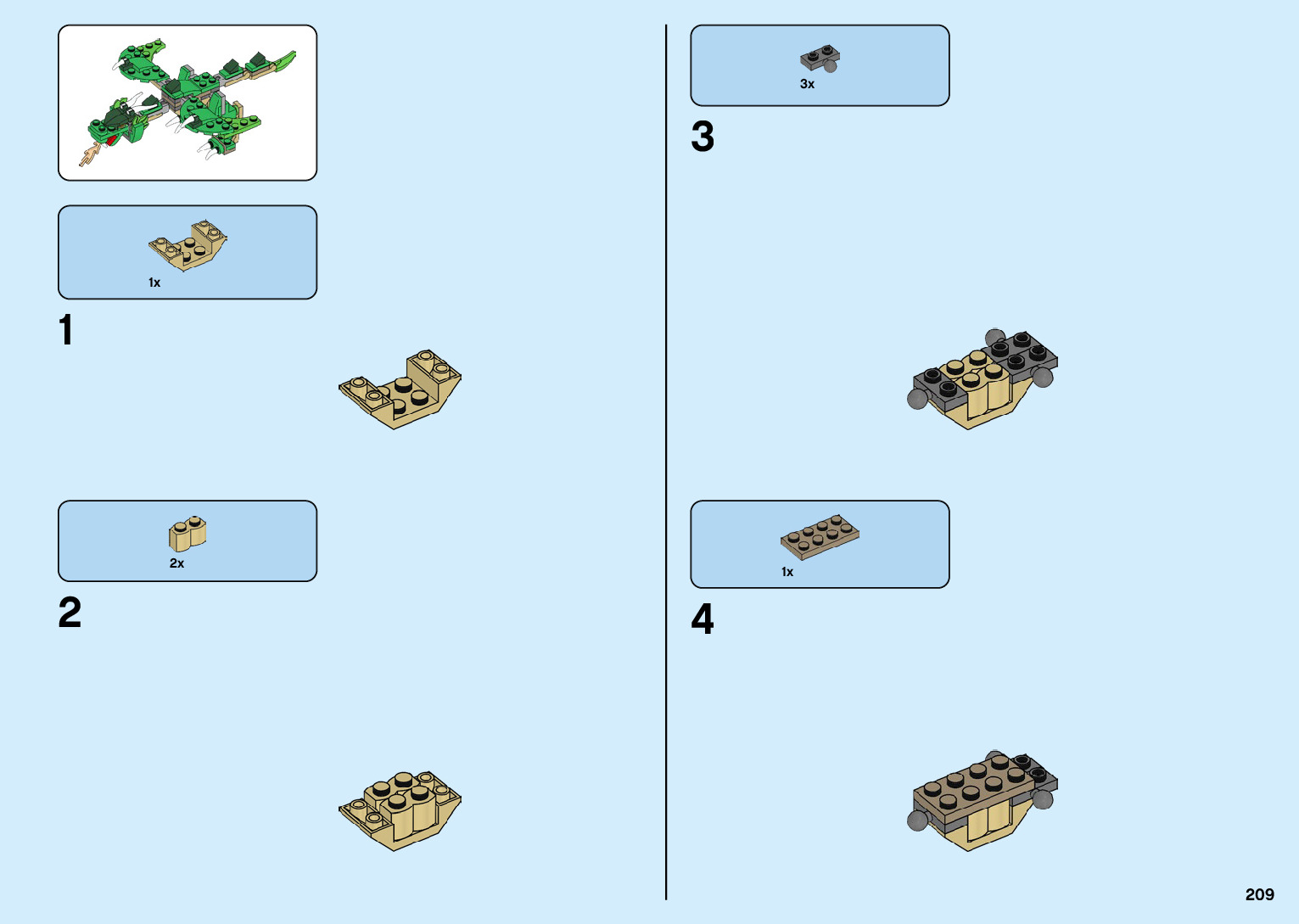 1x

1

2x

2

3x

3

1x

4

209