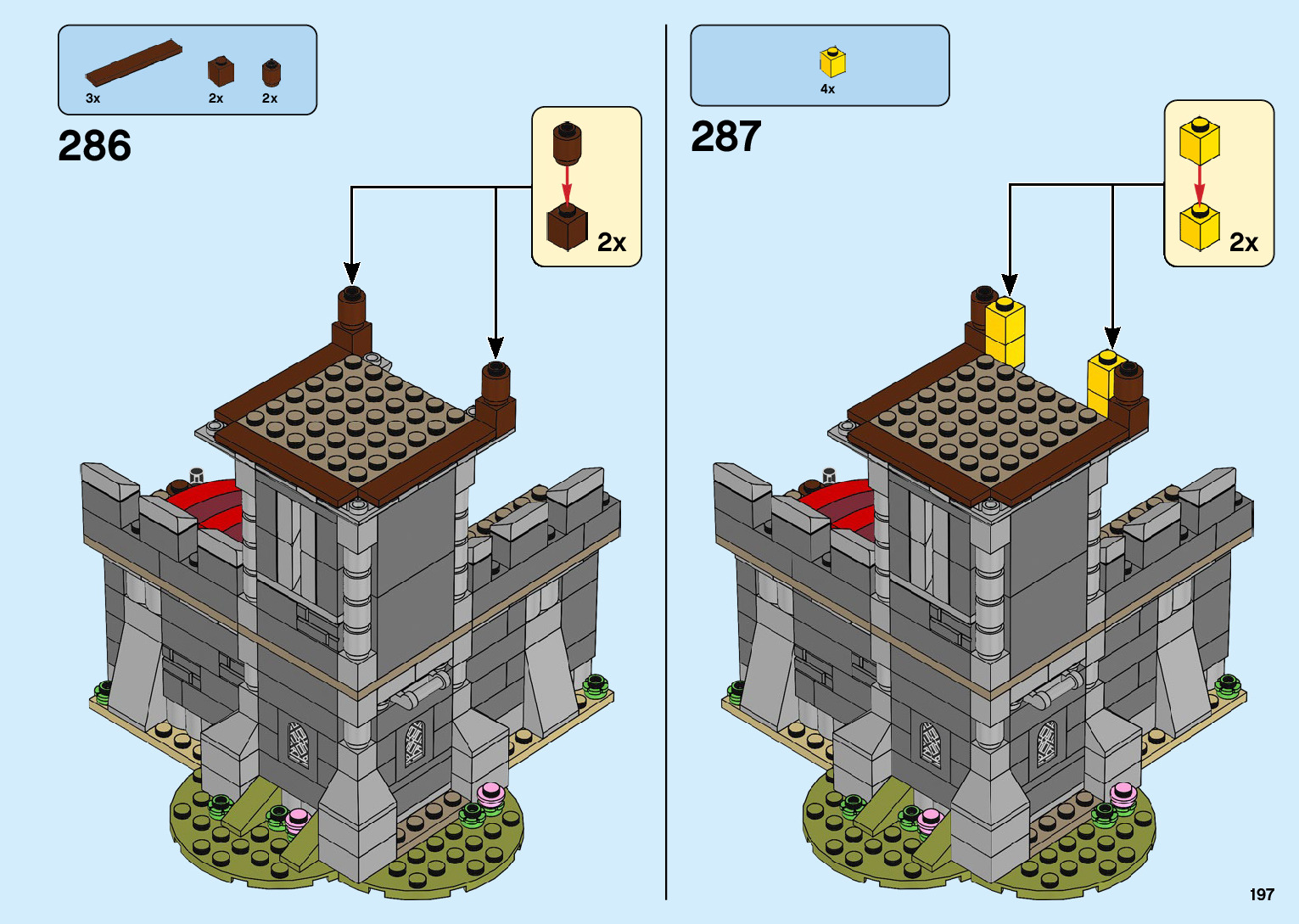 3x 2x 2x

286

2x

4x

287

2x

197