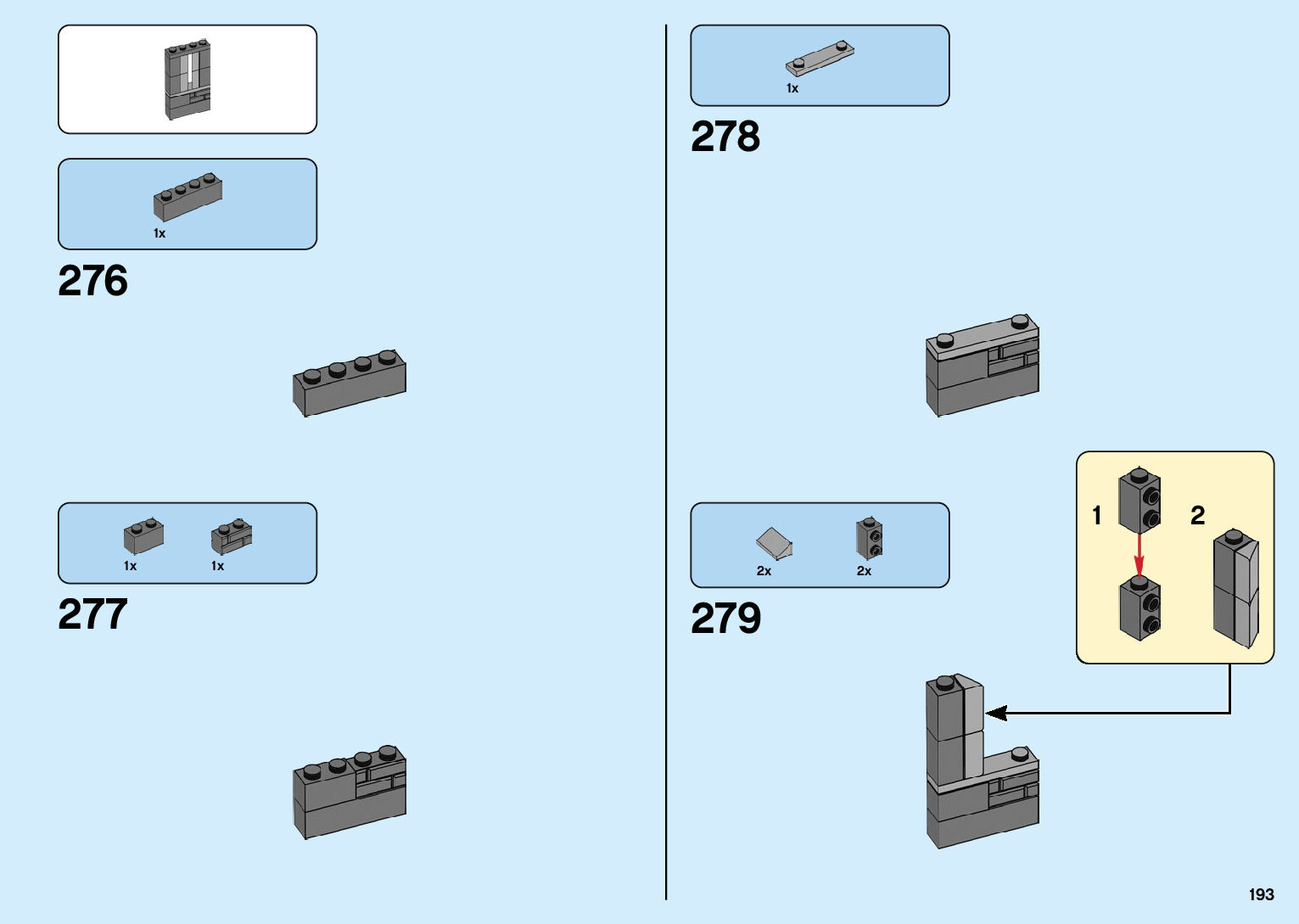 1x

276

1x 1x

277

1x

278

2x 2x

279

1 2

193