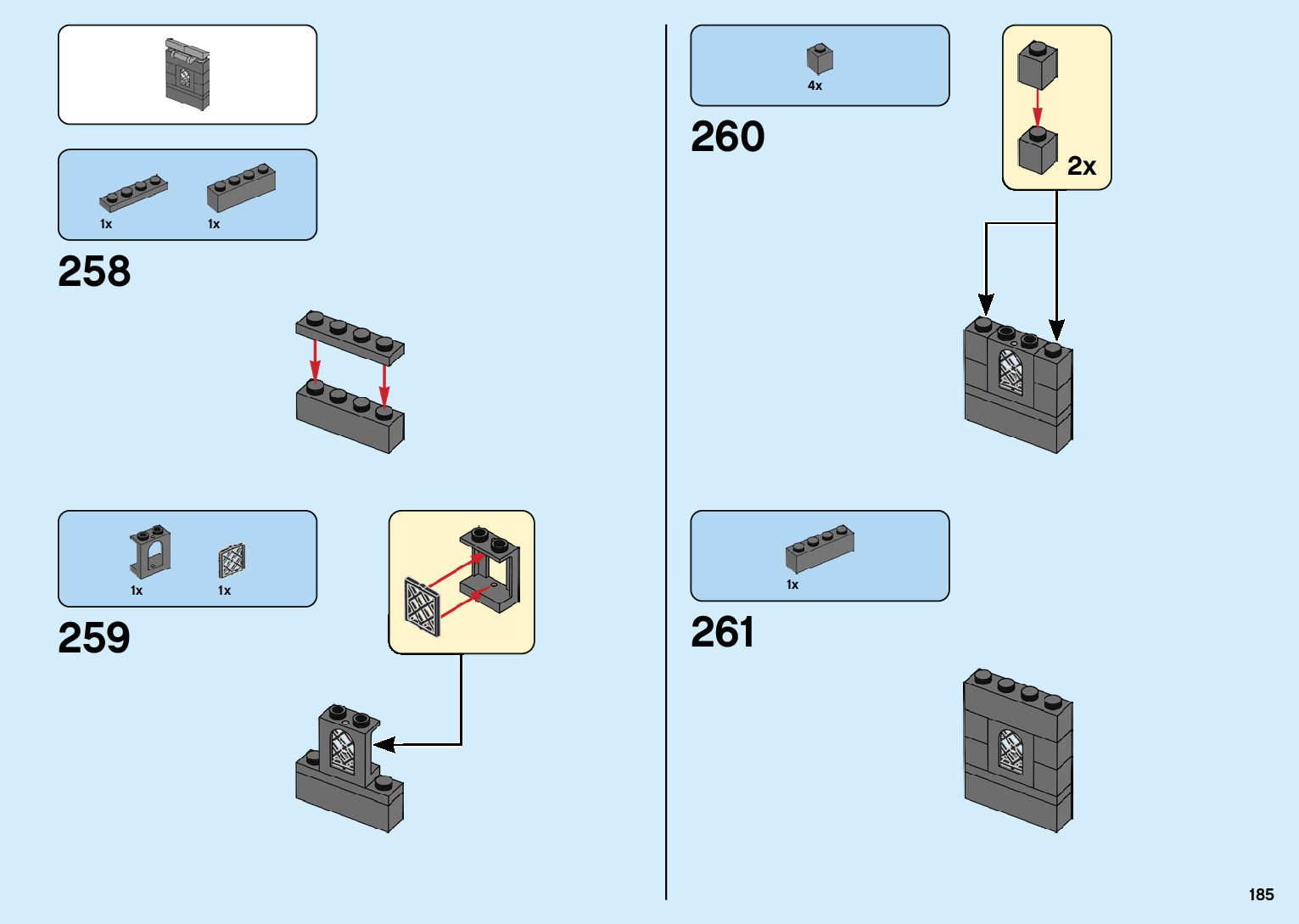 1x
1x

258

1x
1x

259

4x

260

2x

1x

261

185