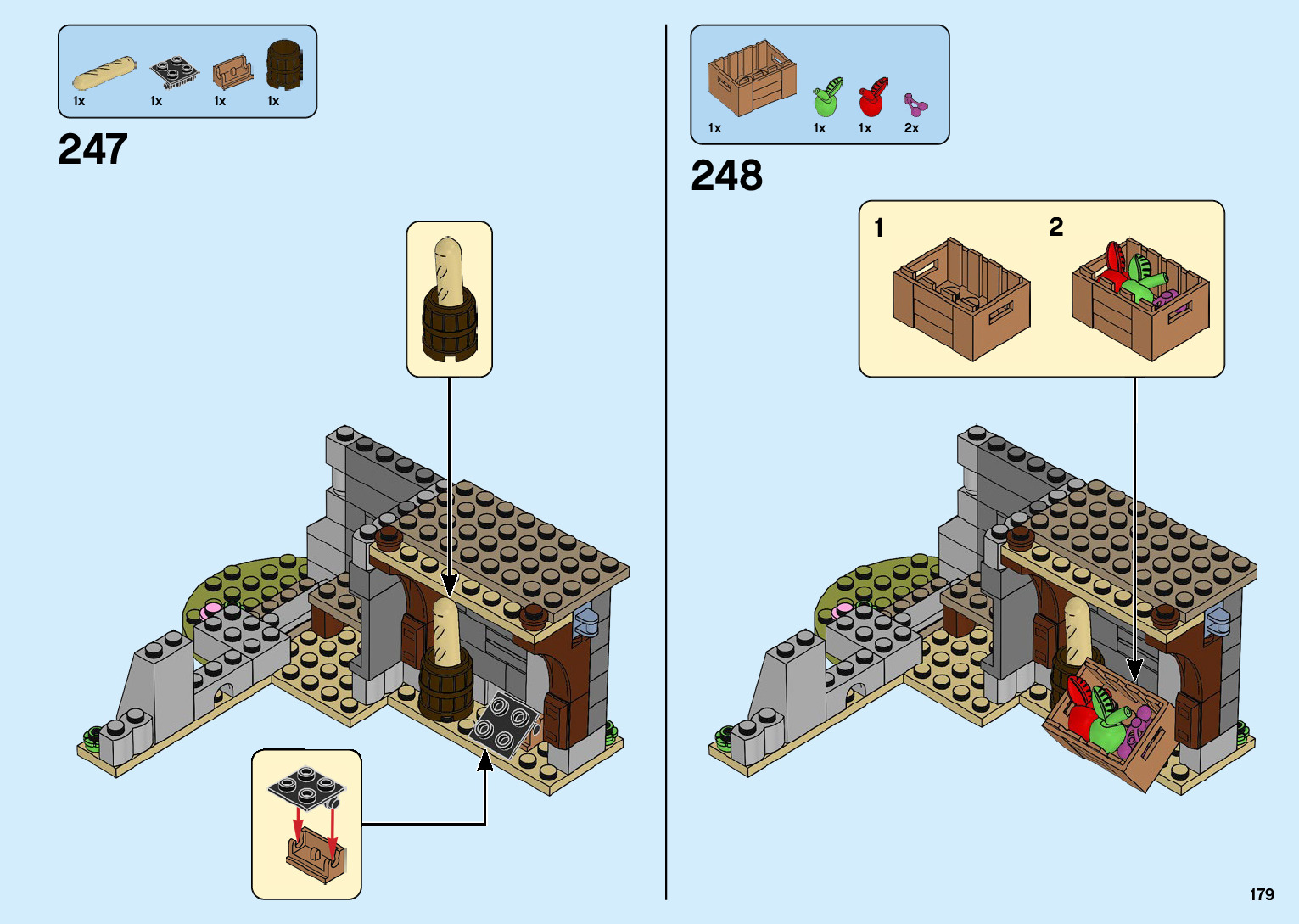 1x 1x 1x 1x

247

1x 1x 1x 2x

248

1

2

179