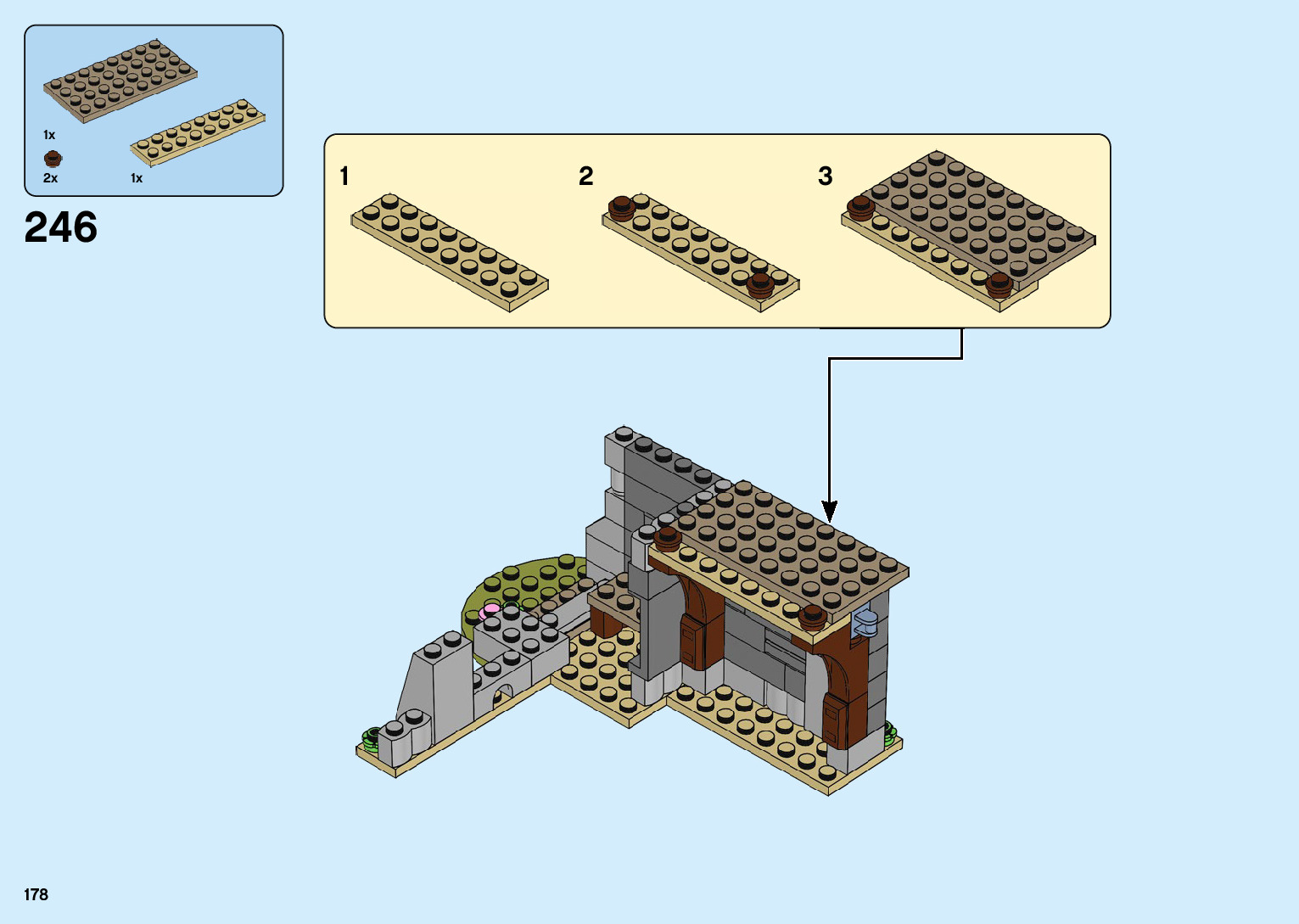 1x

2x

1x

246

1

2

3

178