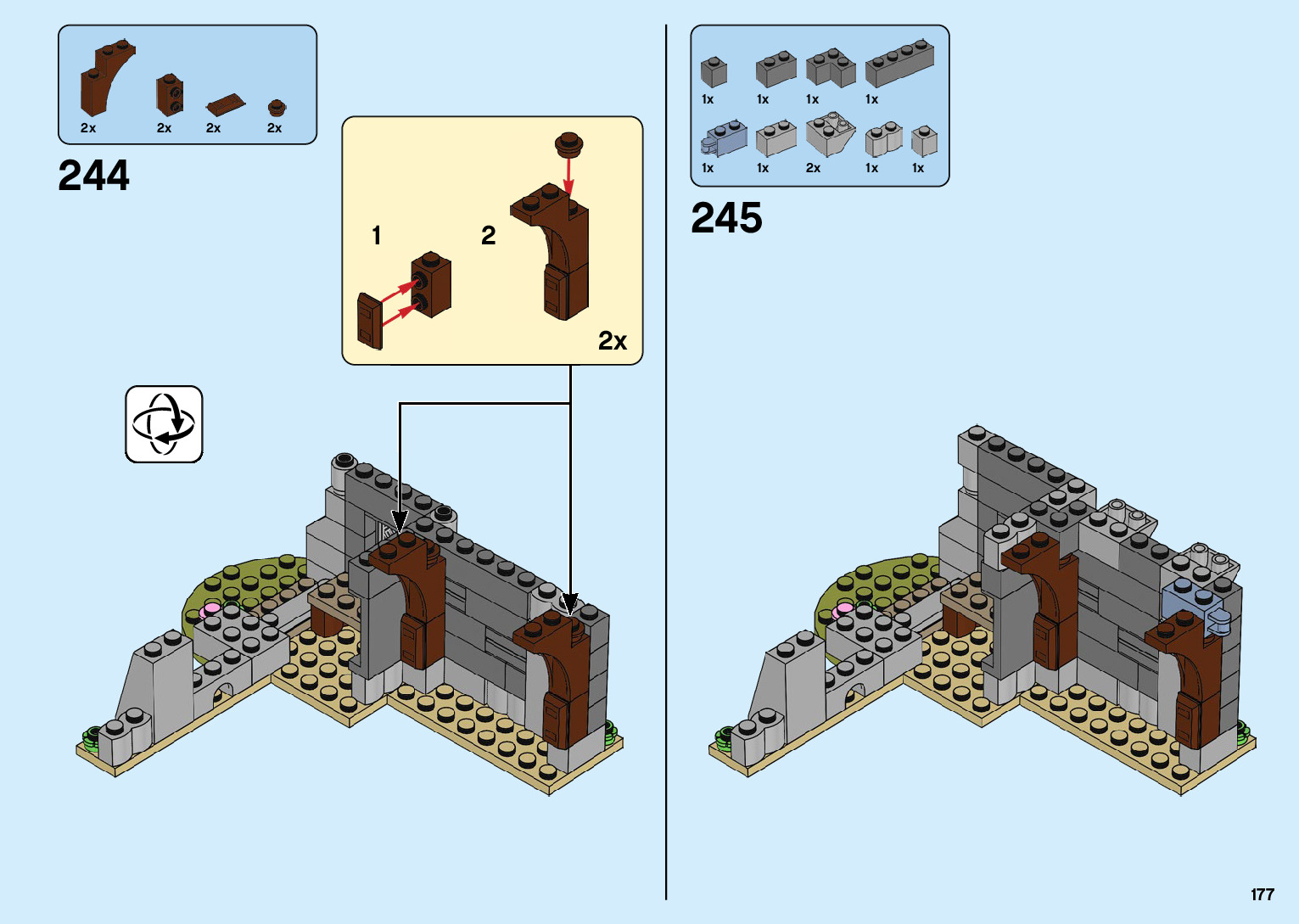 2x 2x 2x 2x

244

1 2

2x

1x 1x 1x 1x

1x 1x 2x 1x 1x

245

177