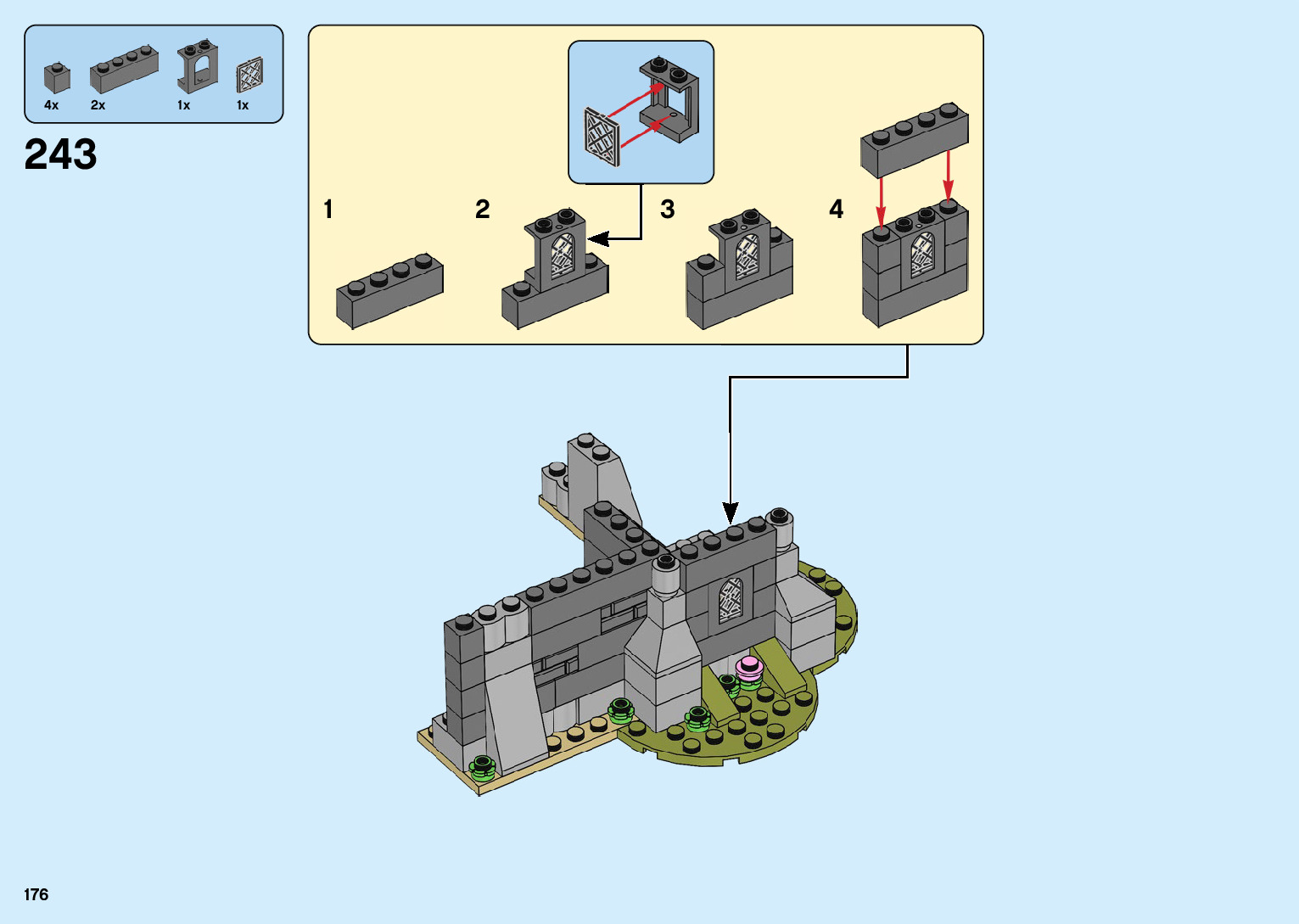 4x 2x 1x 1x

243

1

2

3

4

176