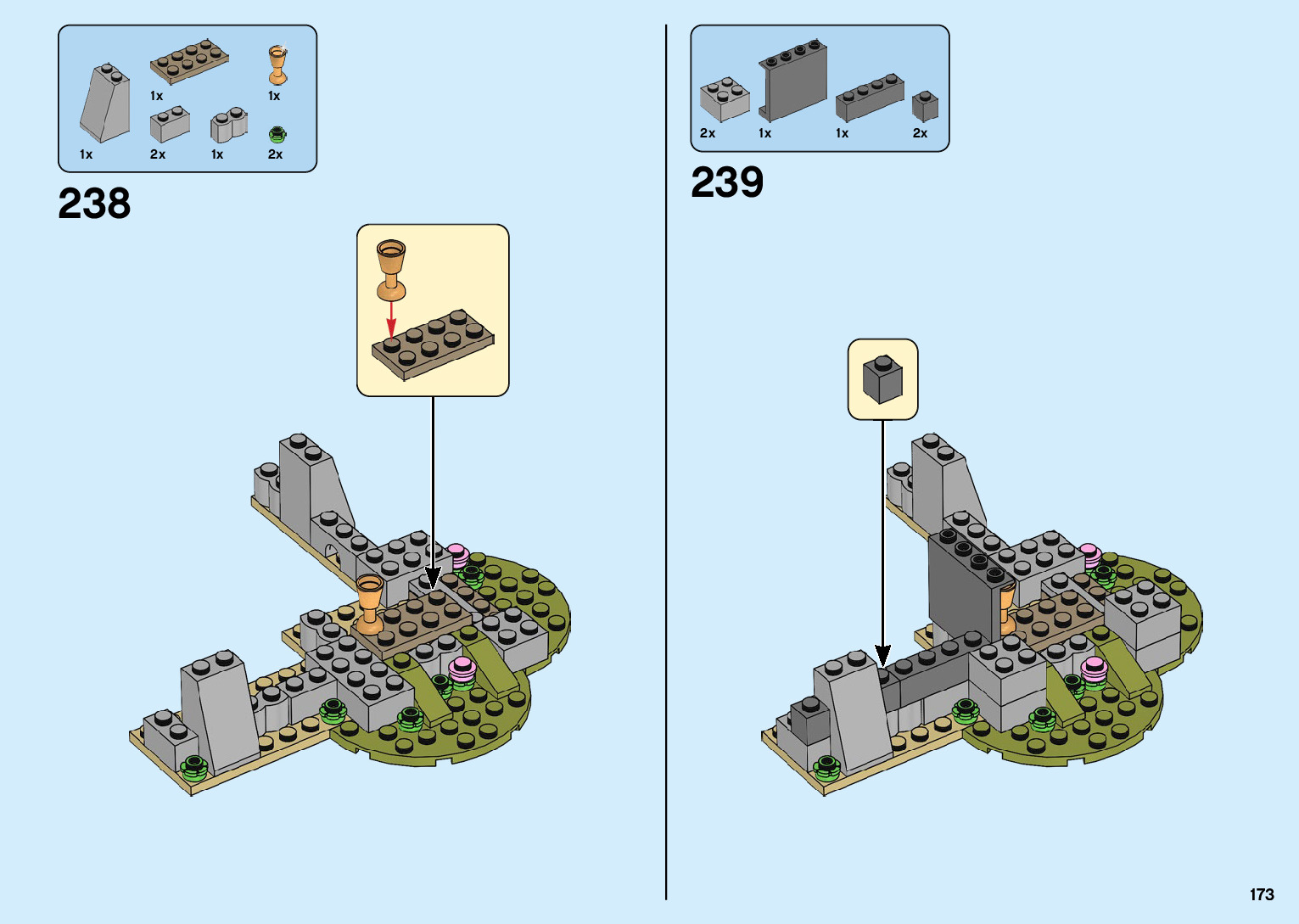 1x
1x
1x
2x
1x
2x

238

2x
1x
1x
2x

239

173