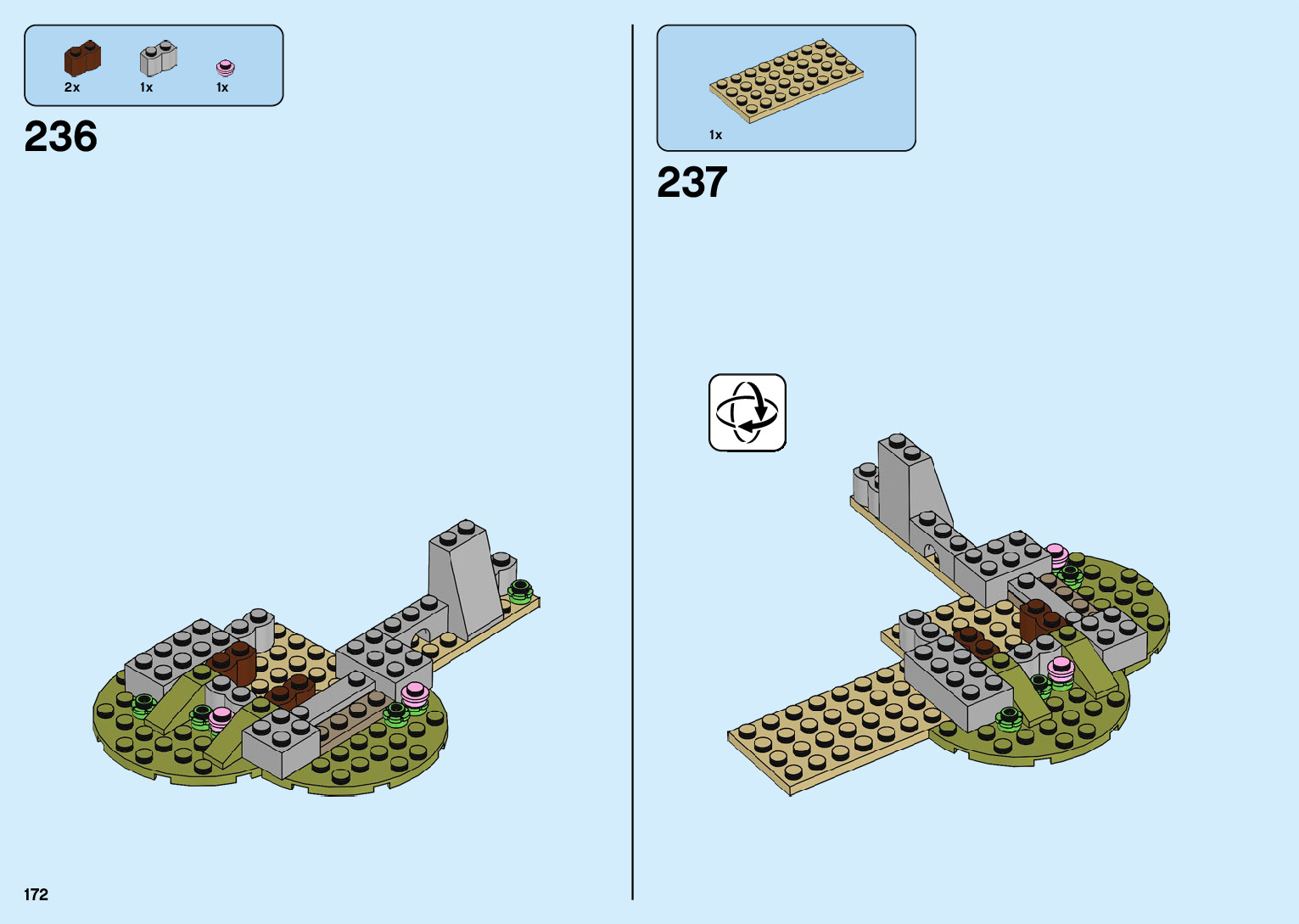 2x 1x 1x

236

1x

237

172