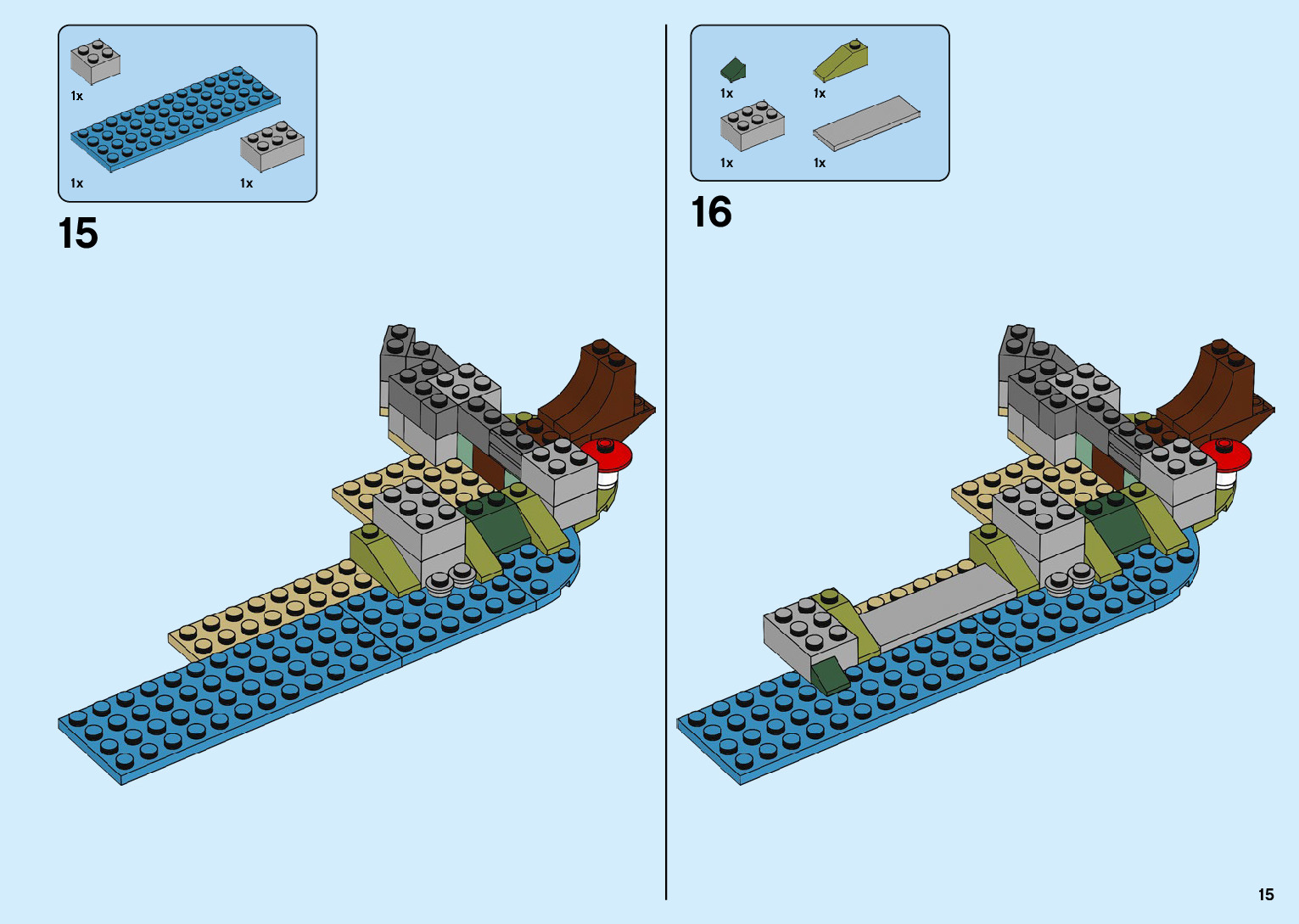 1x

1x

1x

15

1x

1x

1x

1x

16

15