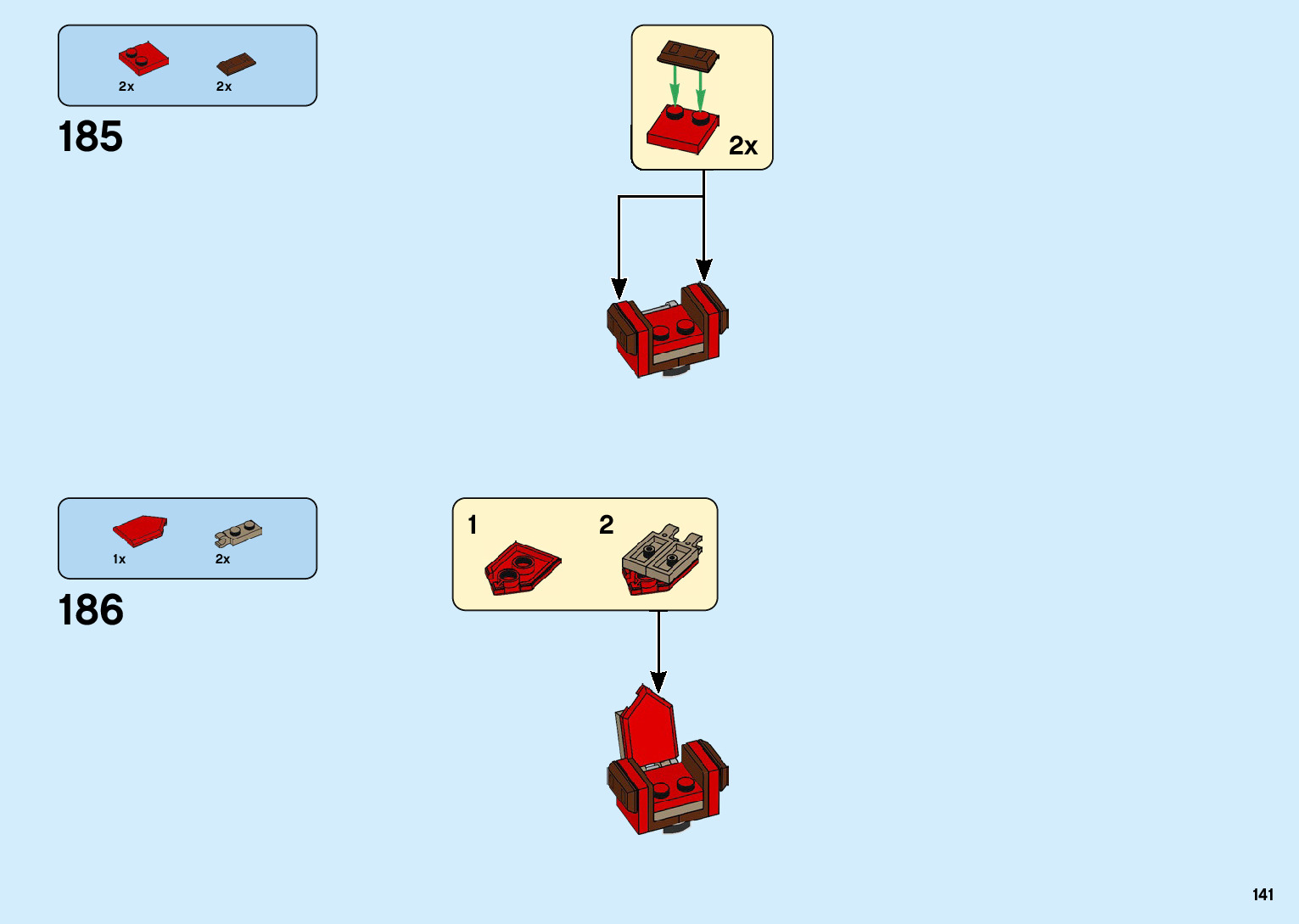 2x 2x

185

2x

1x 2x

186

1 2

141