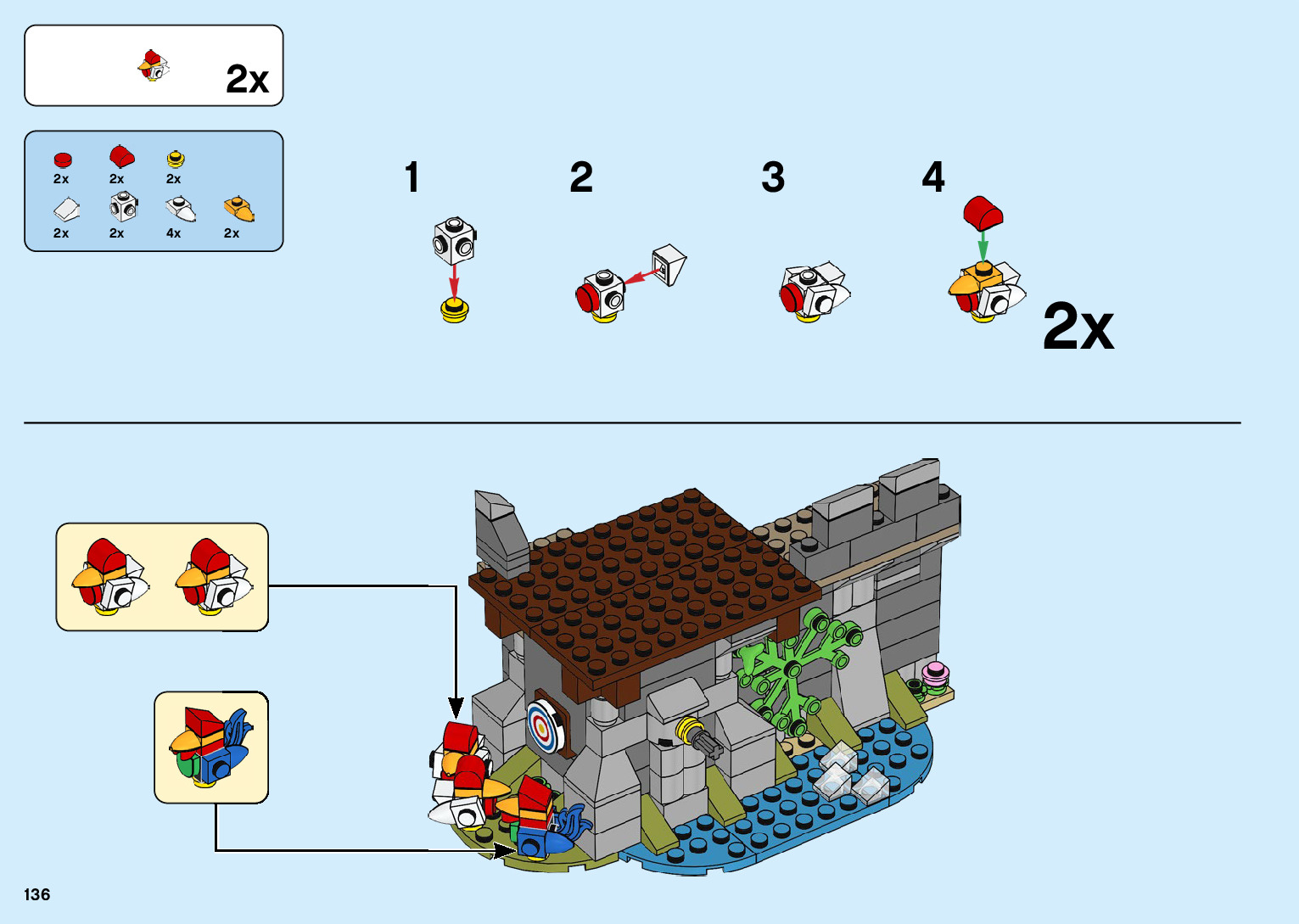 2x

2x 2x 2x
2x 2x 4x 2x

1

2

3

4

2x

136