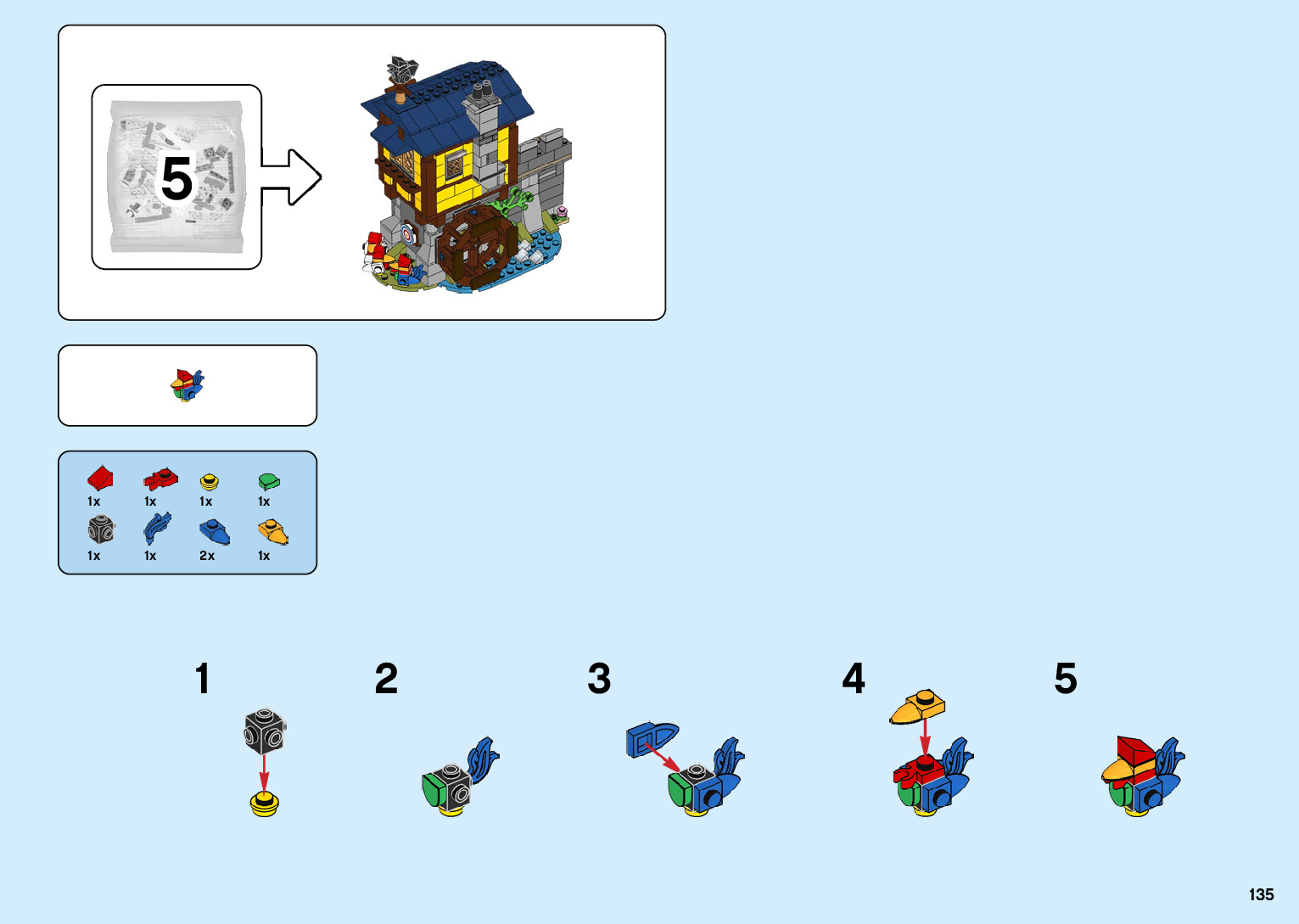 5

1x 1x 1x 1x
1x 1x 2x 1x

1

2

3

4

5

135