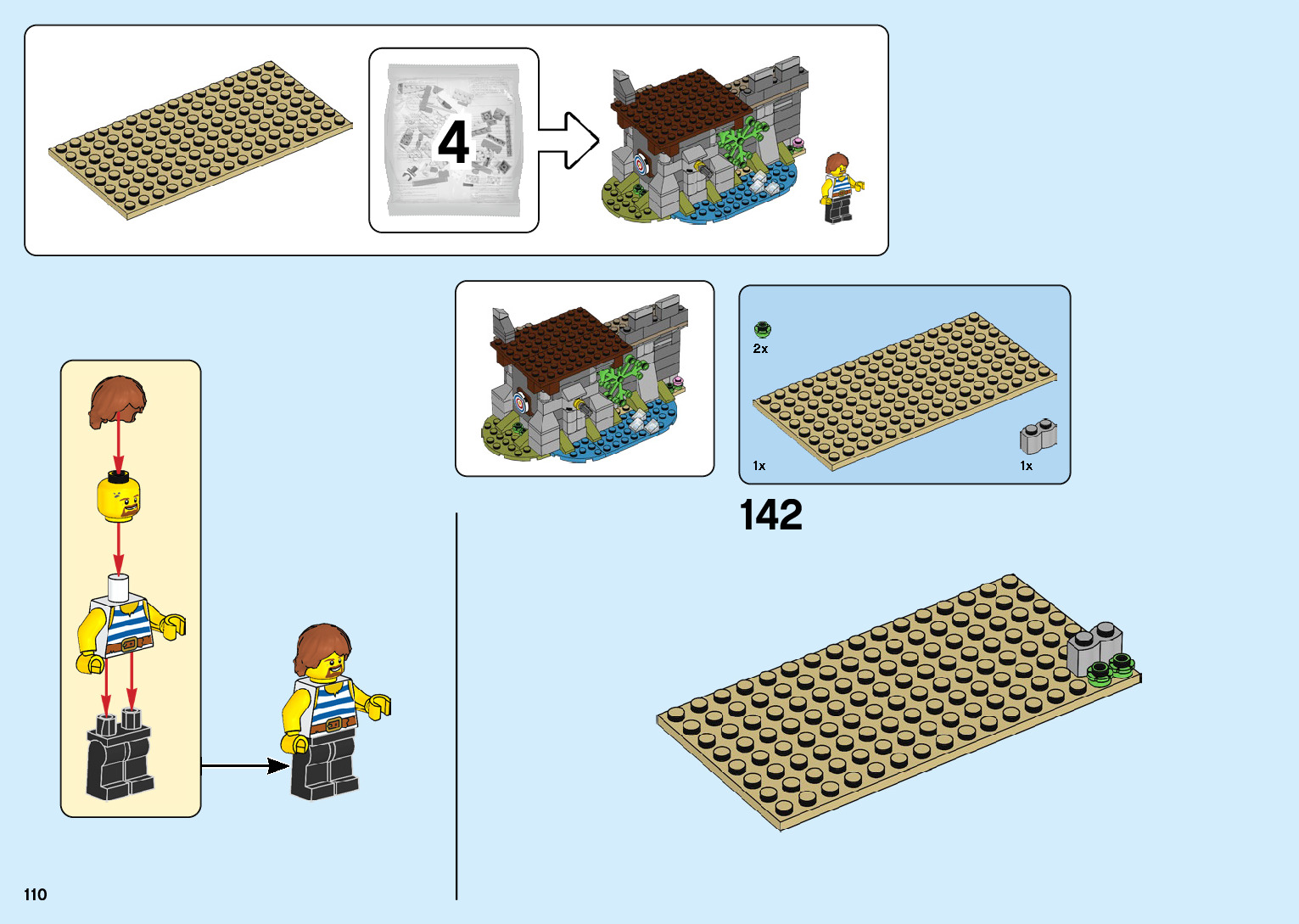 4

2x

1x

1x

142

110