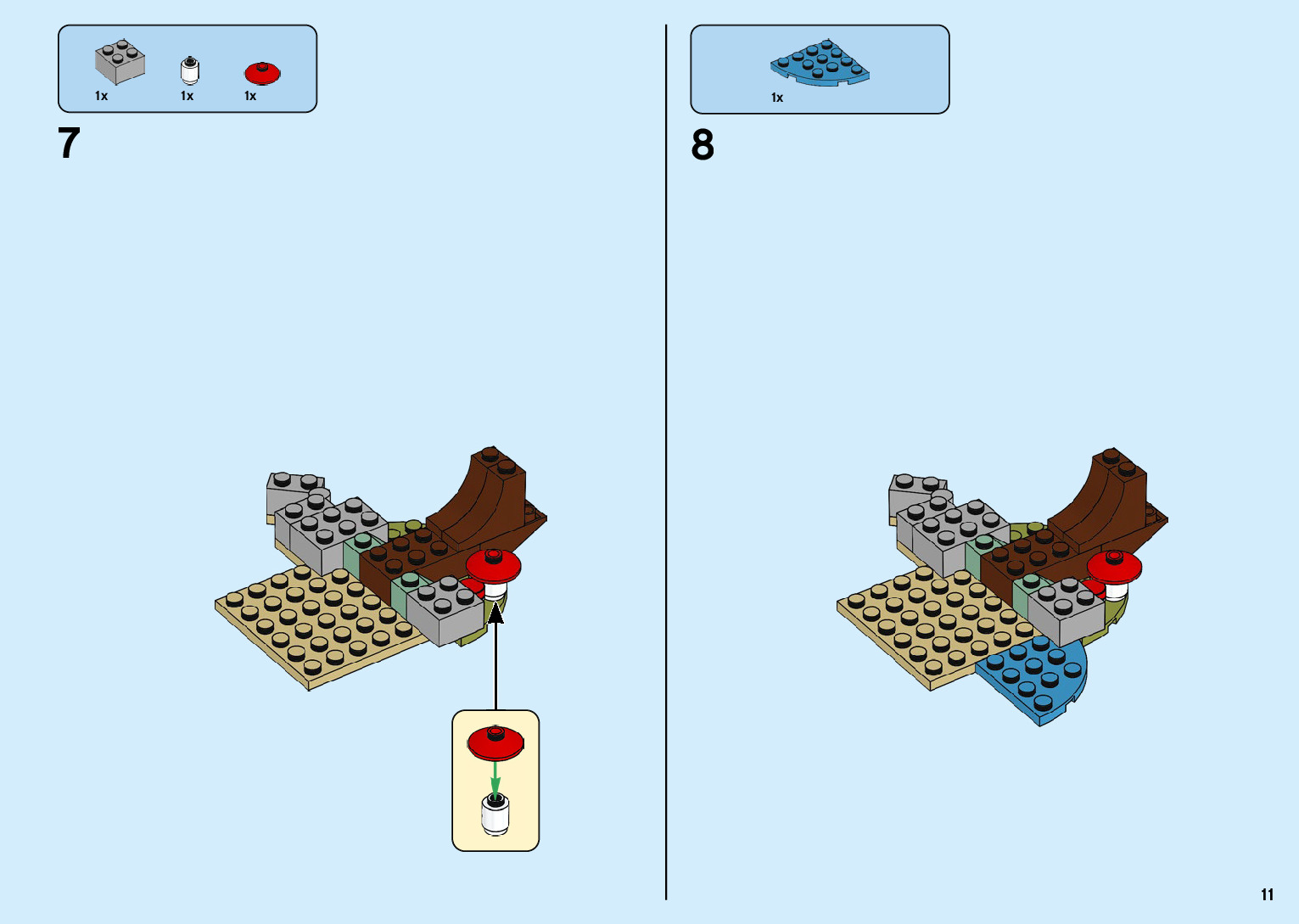 1x 1x 1x

7

1x

8

11