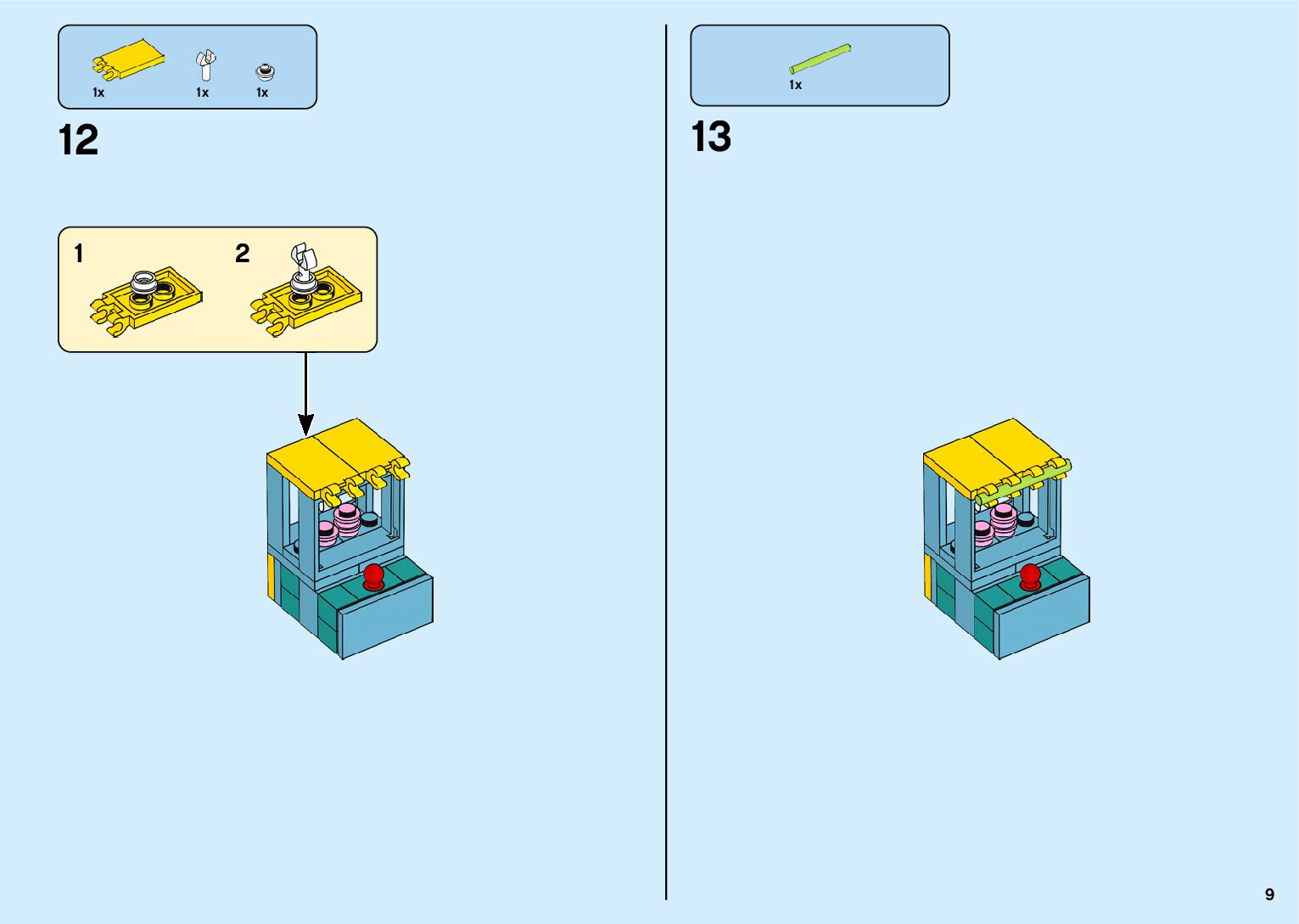 1x 1x 1x

12

1

2

1x

13

9