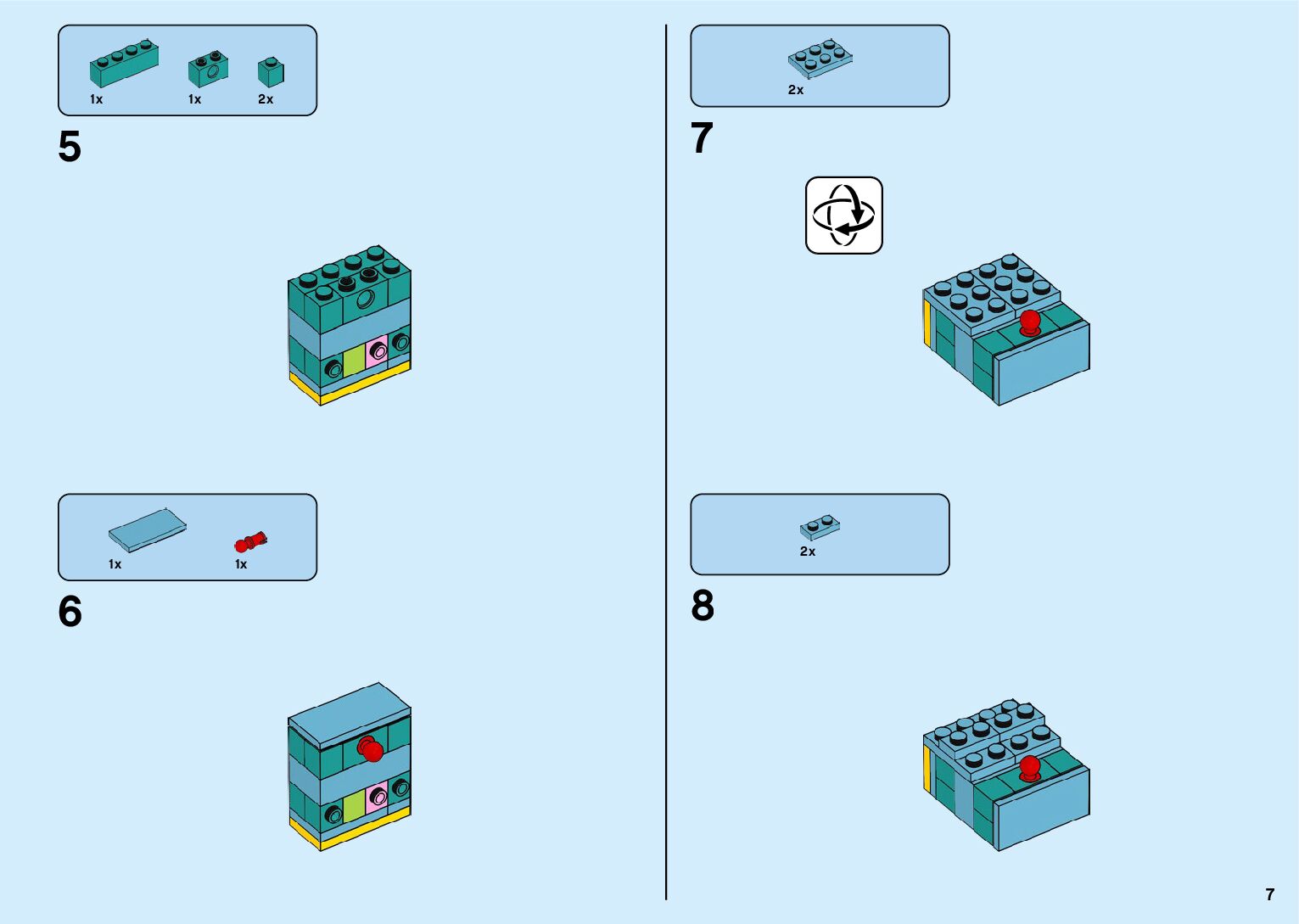 1x 1x 2x

5

1x 1x

6

2x

7

2x

8

7