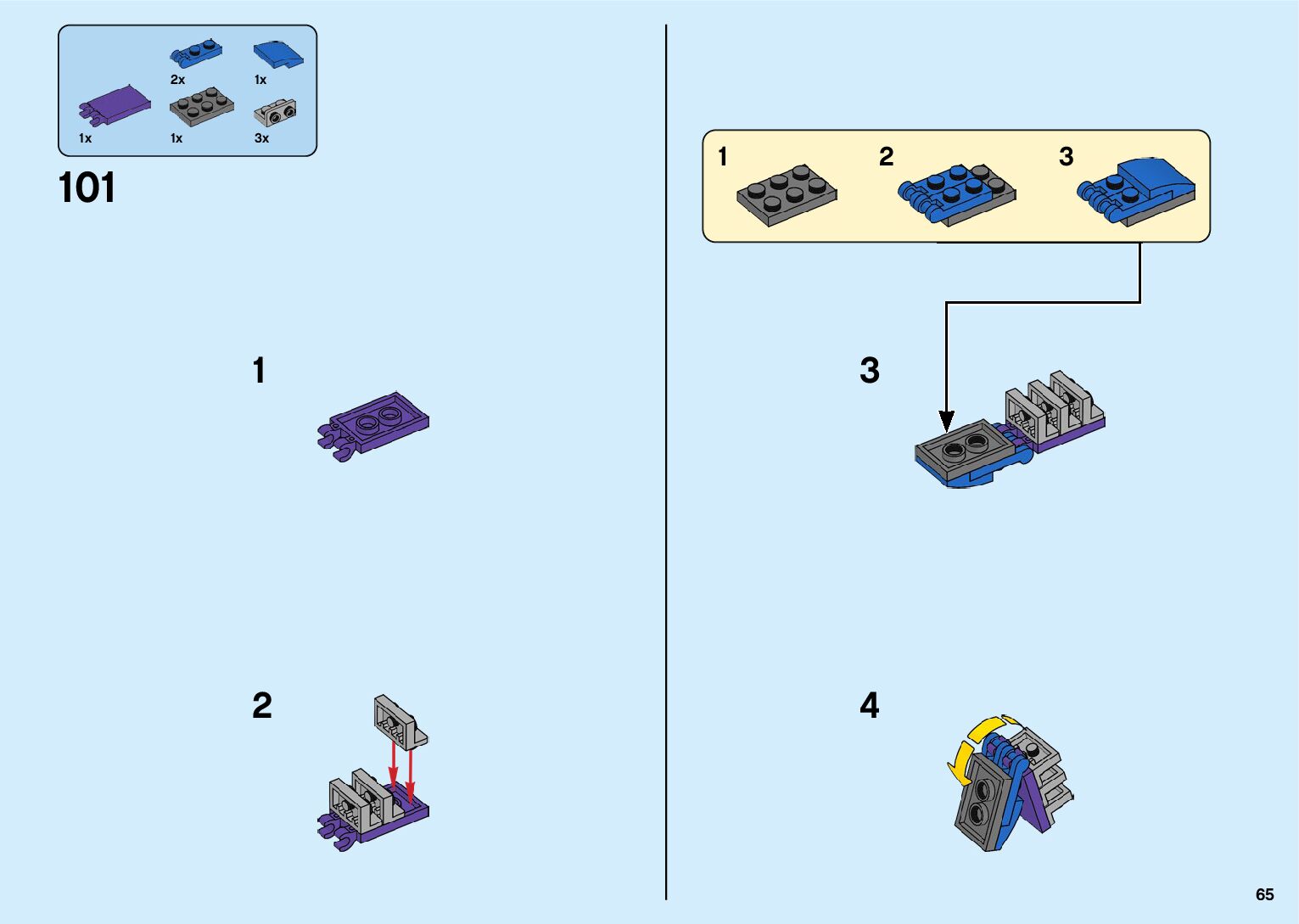 2x
1x
1x
1x
3x

101

1

2

1
2
3

3

4

65