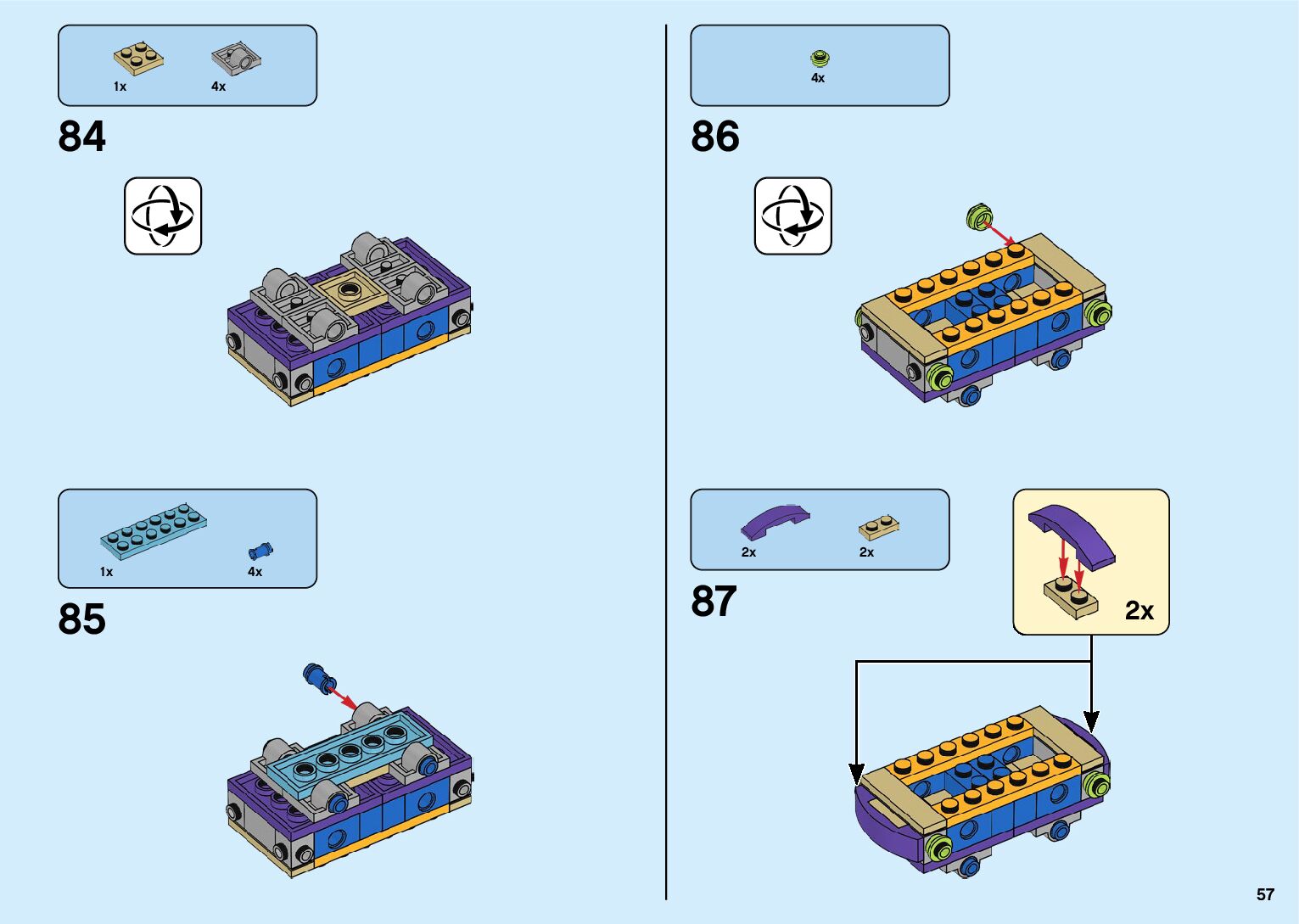 1x 4x

84

1x 4x

85

4x

86

2x 2x

87

2x

57