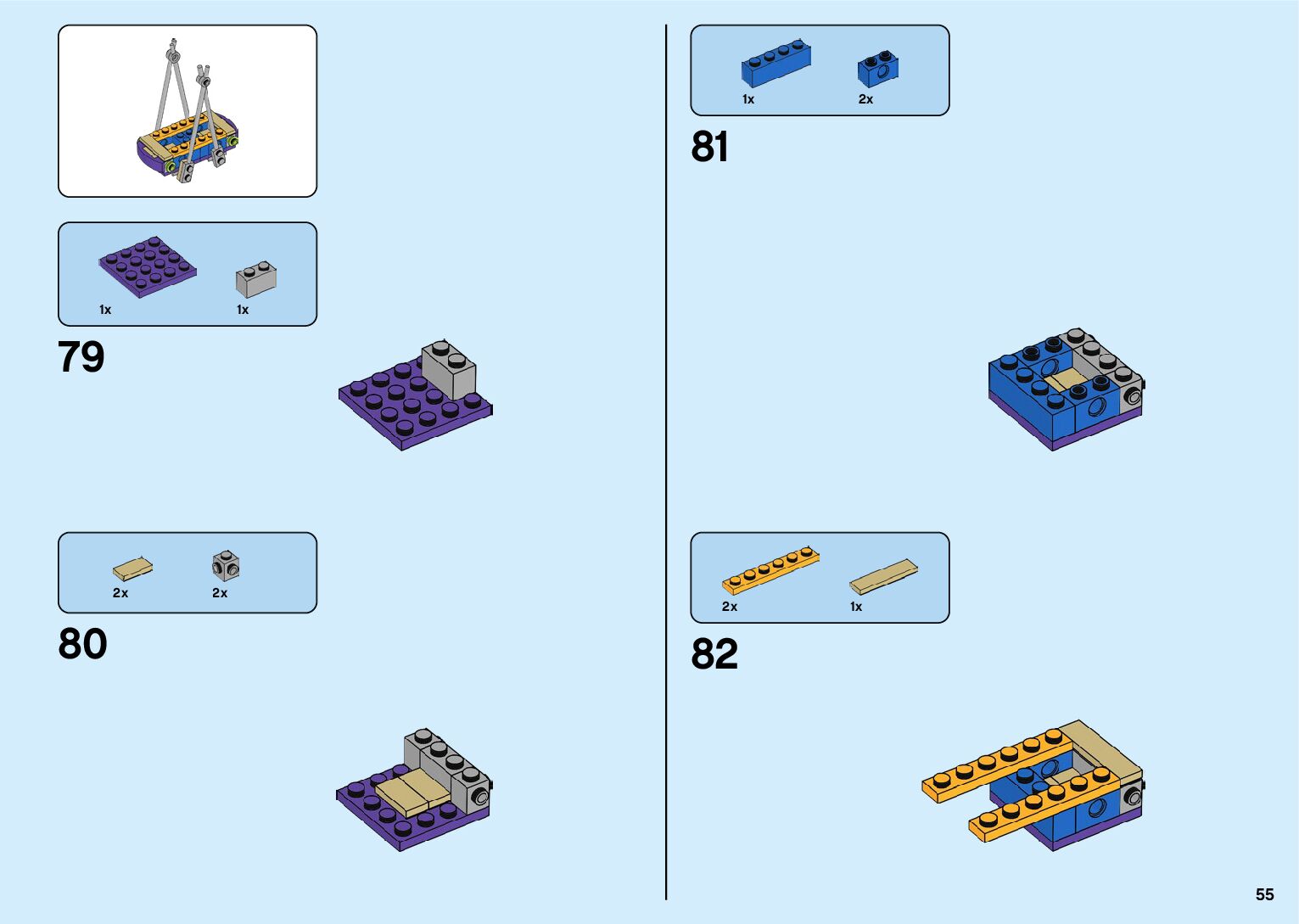 1x
1x

79

2x
2x

80

1x
2x

81

2x
1x

82

55