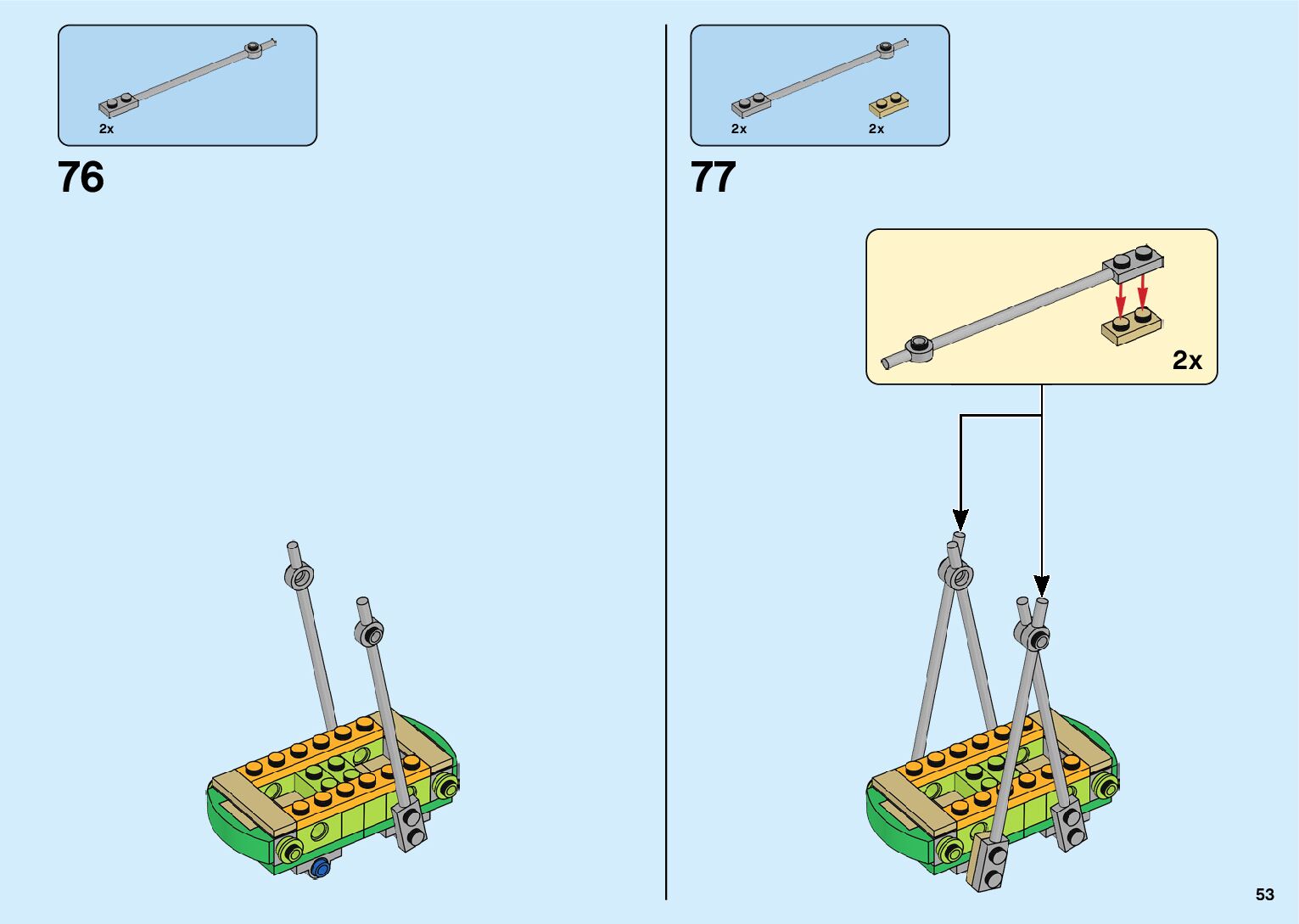 2x

76

2x

2x

77

2x

53