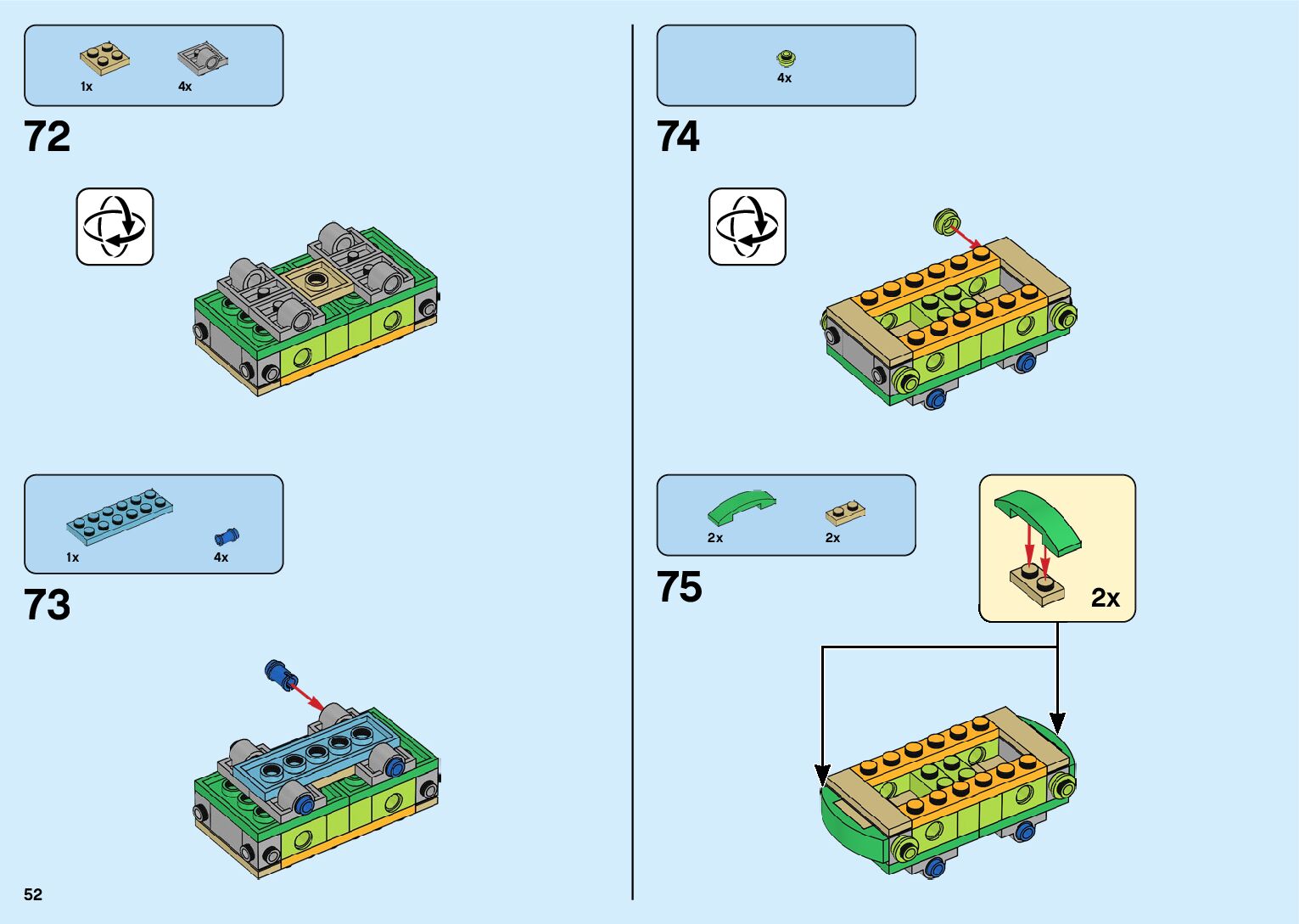 1x 4x

72

1x 4x

73

52

4x

74

2x 2x

75

2x