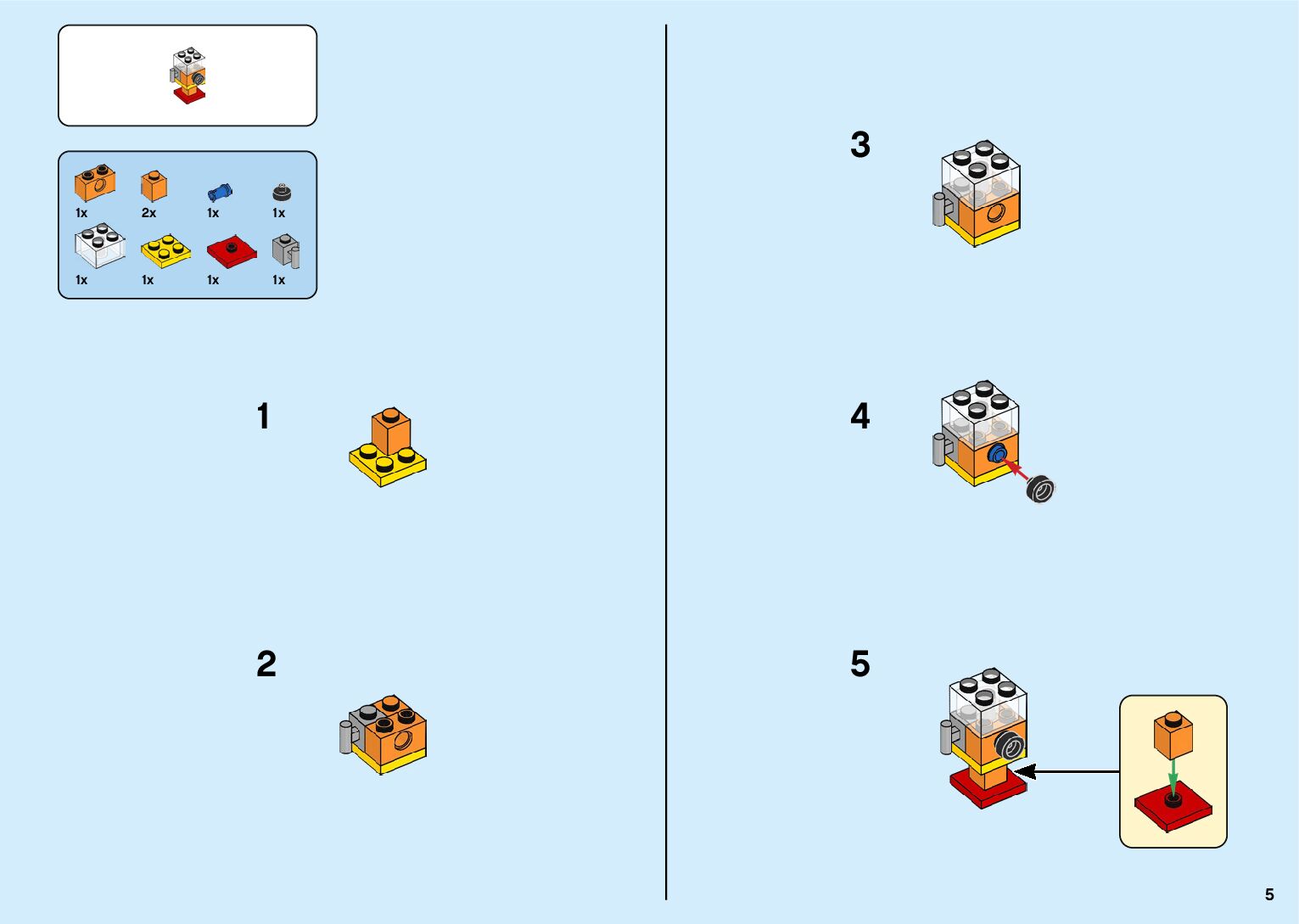 1x
2x
1x
1x
1x
1x
1x
1x

1

2

3

4

5

5