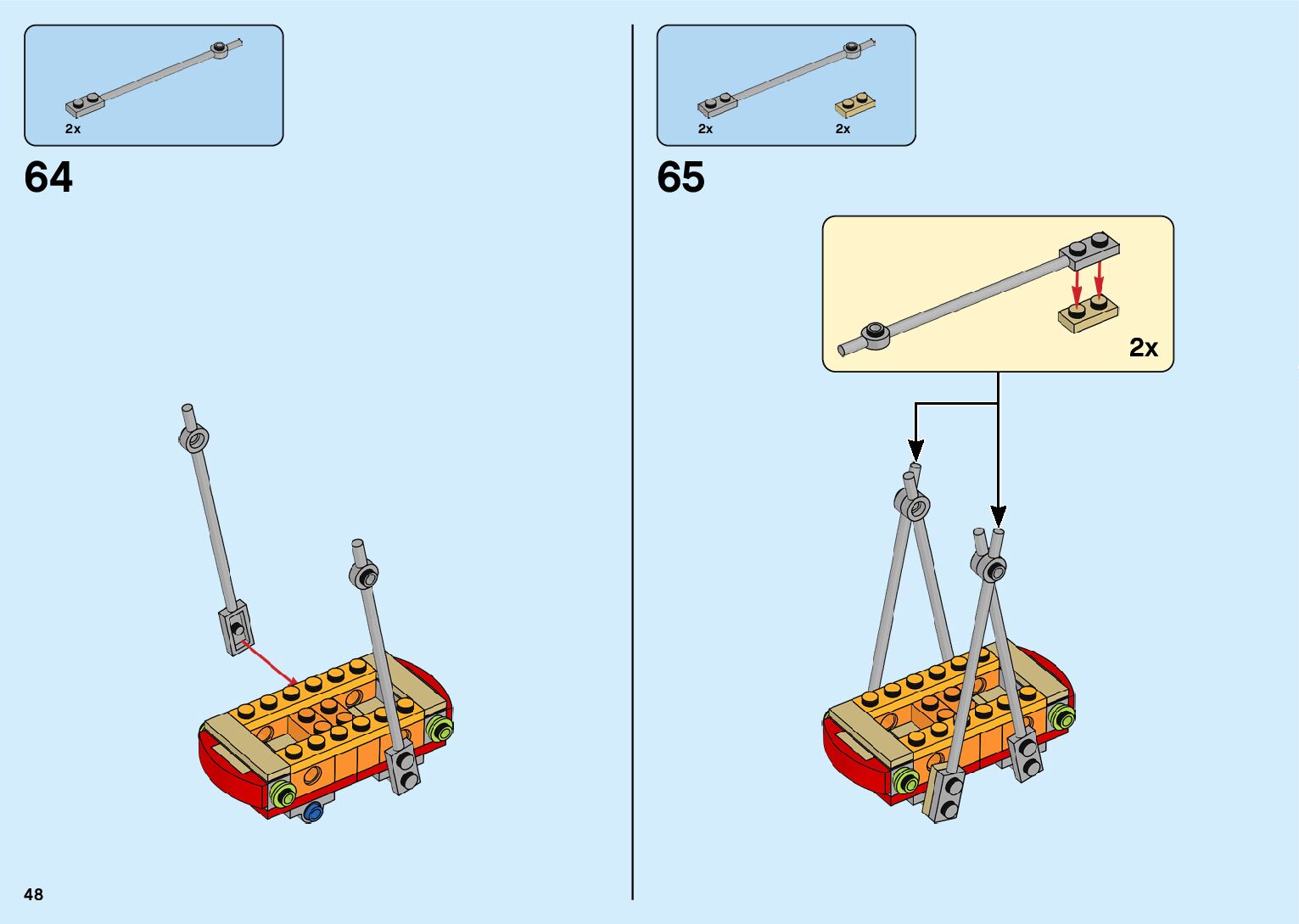 2x

64

2x

2x

65

2x

48