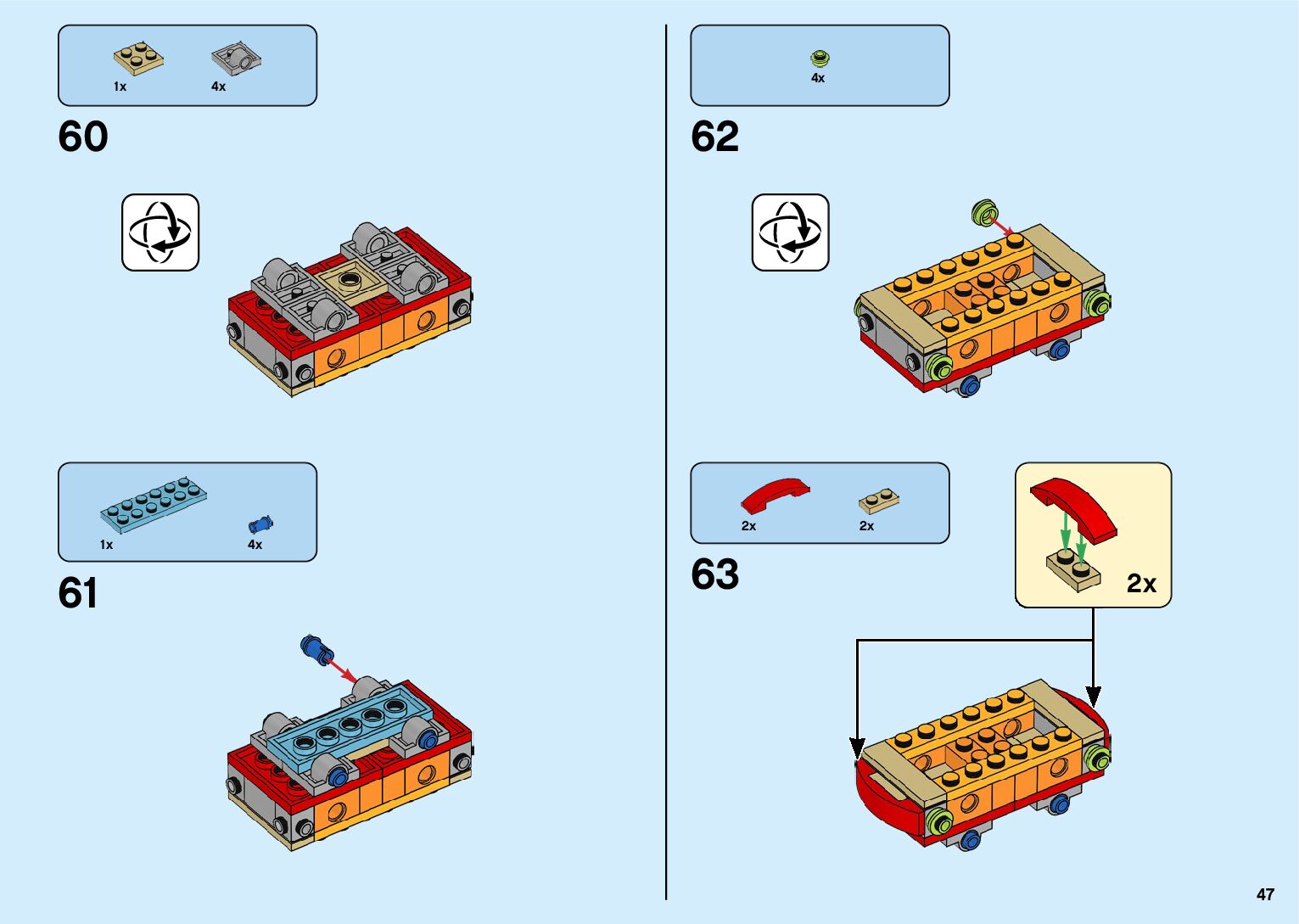 1x 4x

60

1x 4x

61

4x

62

2x 2x

63

2x

47