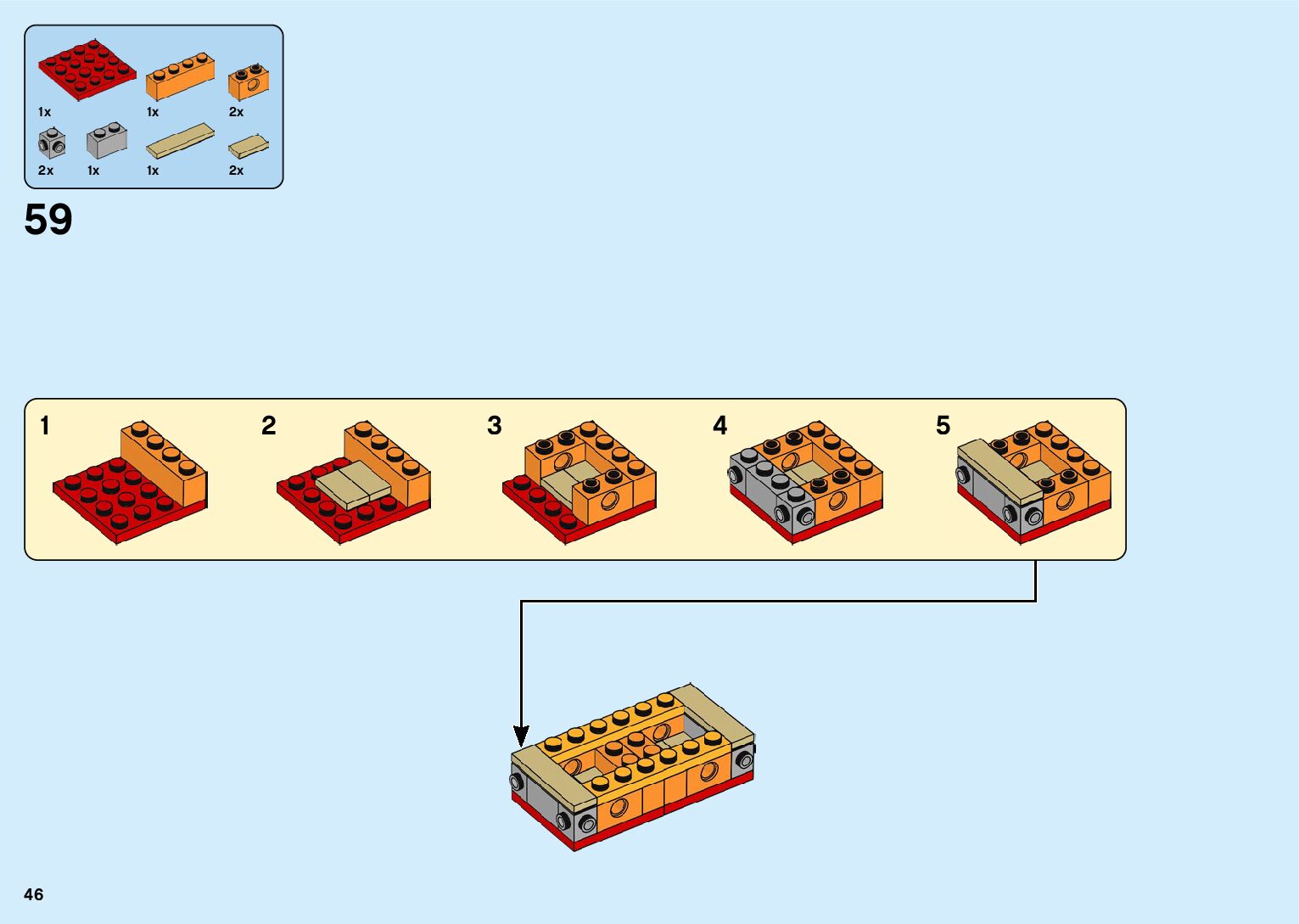 1x
1x
2x
2x
1x
1x
2x

59

1
2
3
4
5

46