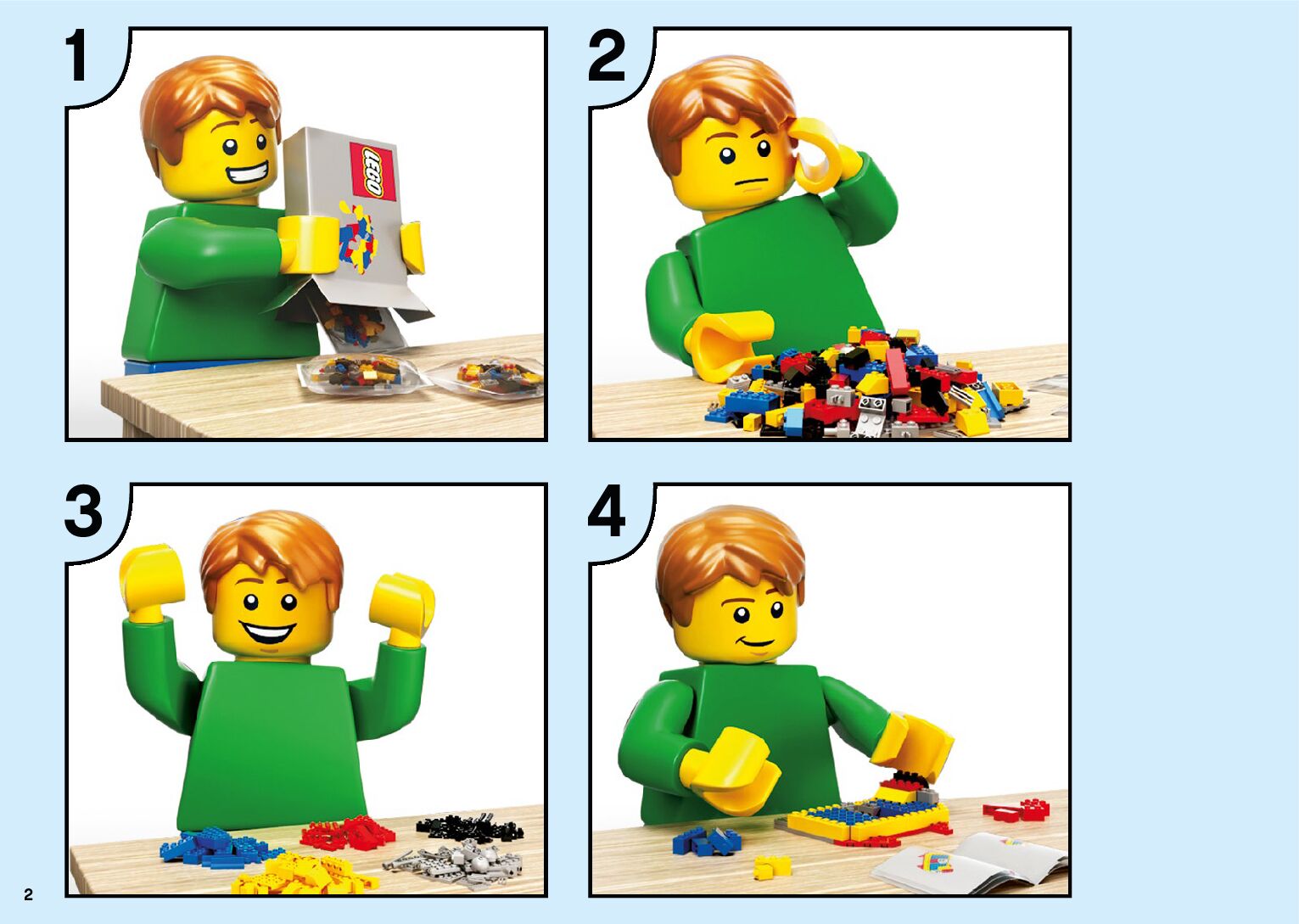 1

LEGO

2

3

4

2