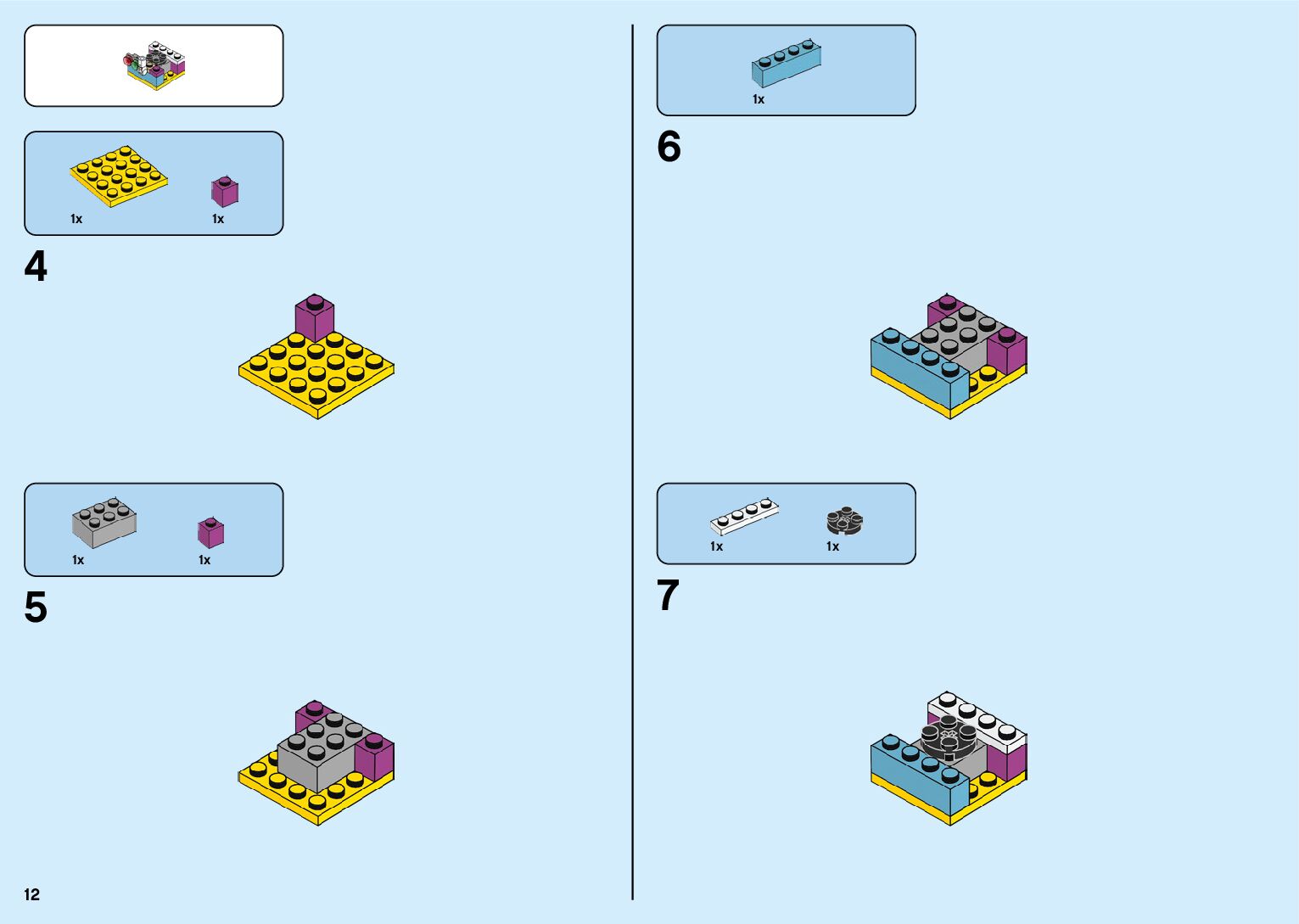 1x 1x

4

1x 1x

5

12

1x

6

1x 1x

7