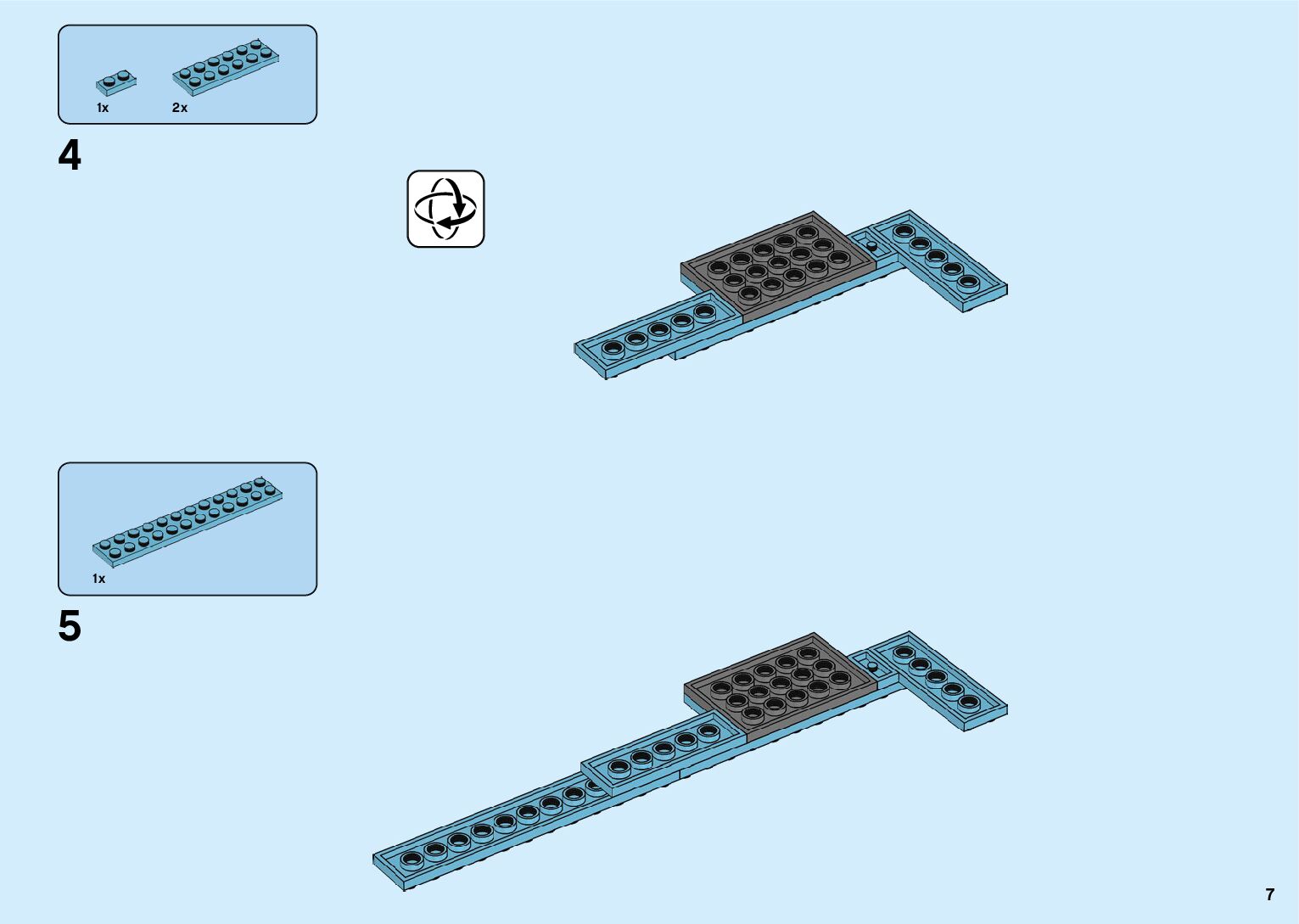 1x 2x

4

1x

5

7