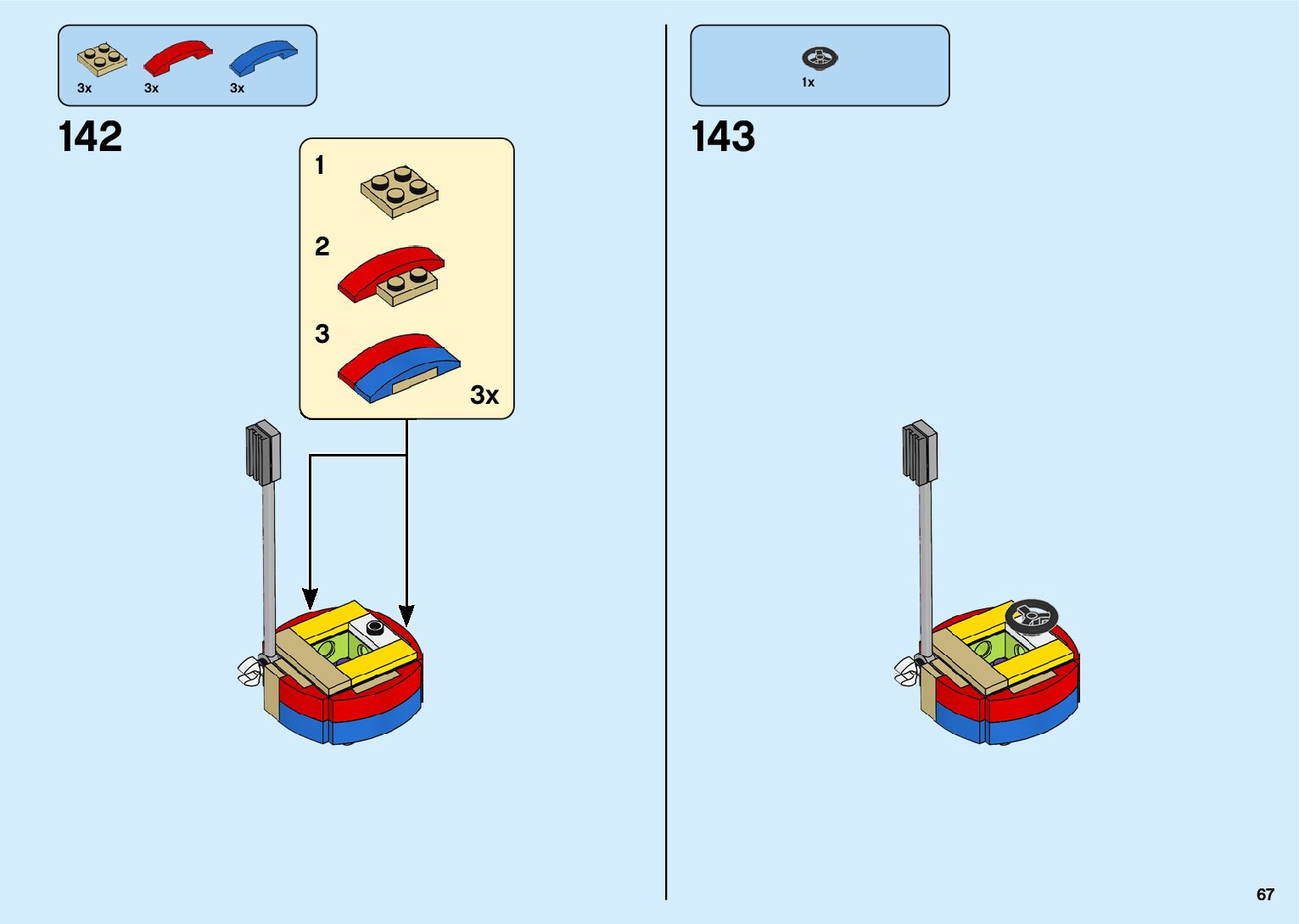 3x 3x 3x

142

1

2

3

3x

1x

143

67