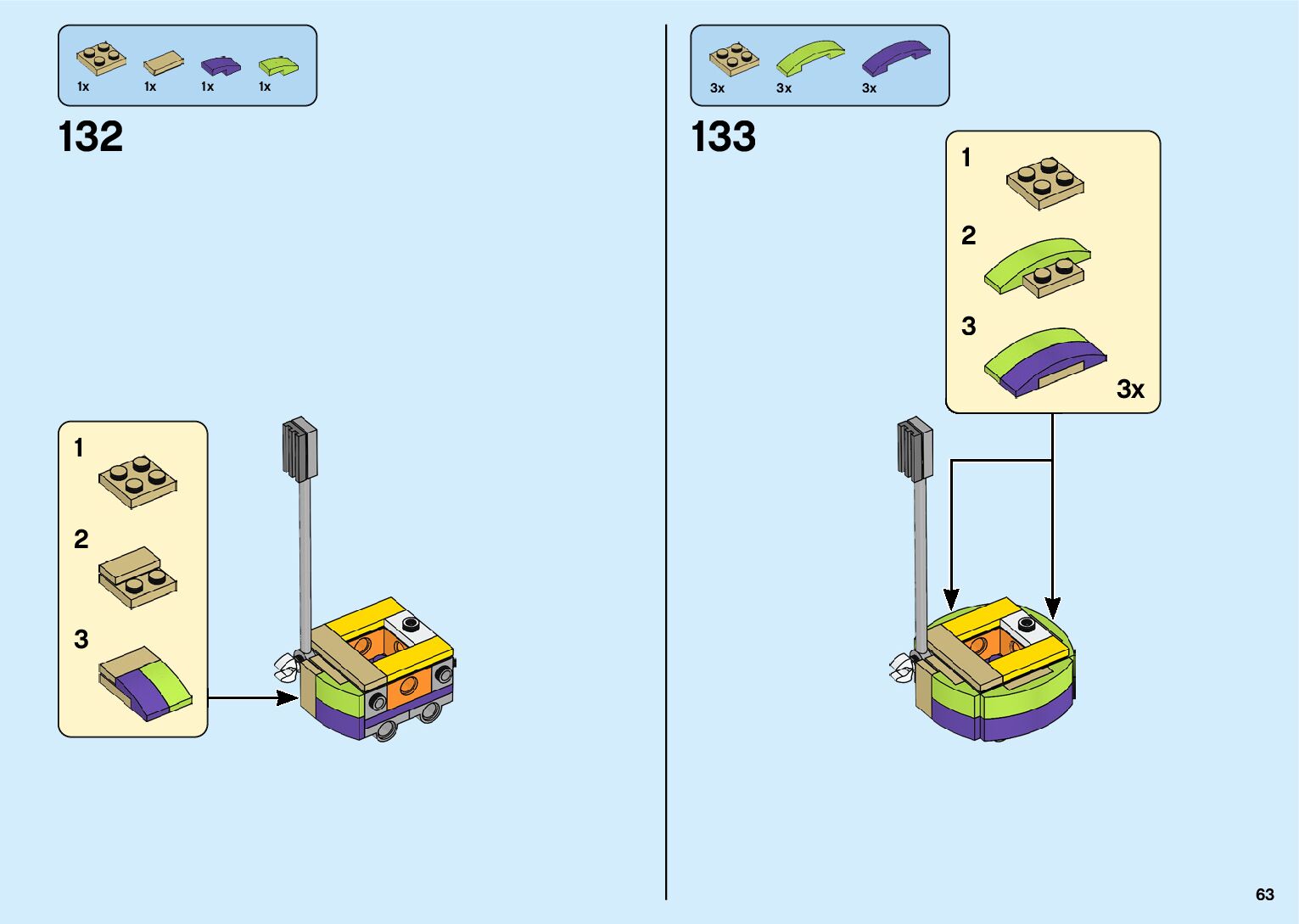 1x 1x 1x 1x

132

1

2

3

3x 3x 3x

133

1

2

3

3x

63