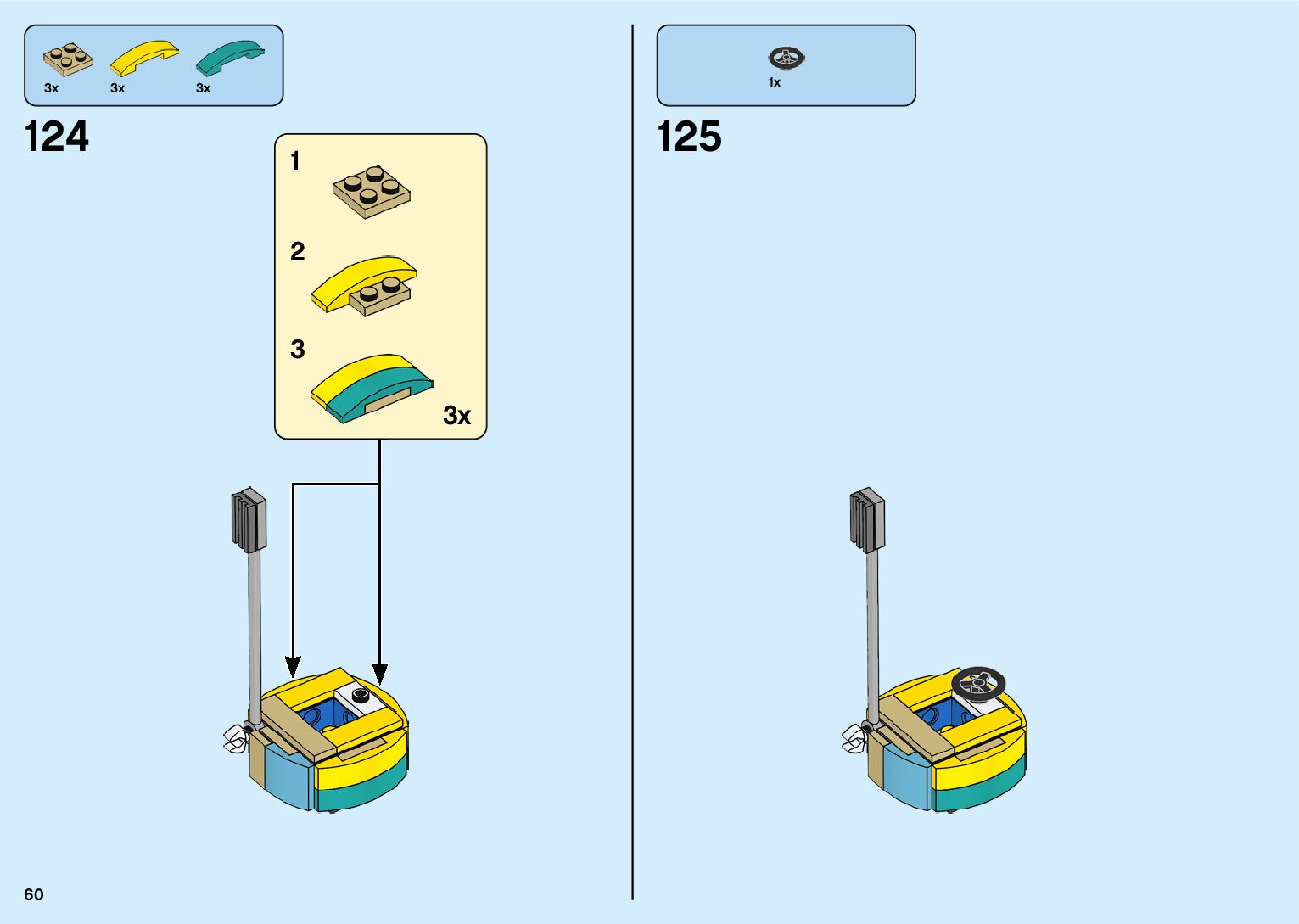 3x
3x
3x

124

1

2

3

3x

1x

125

60