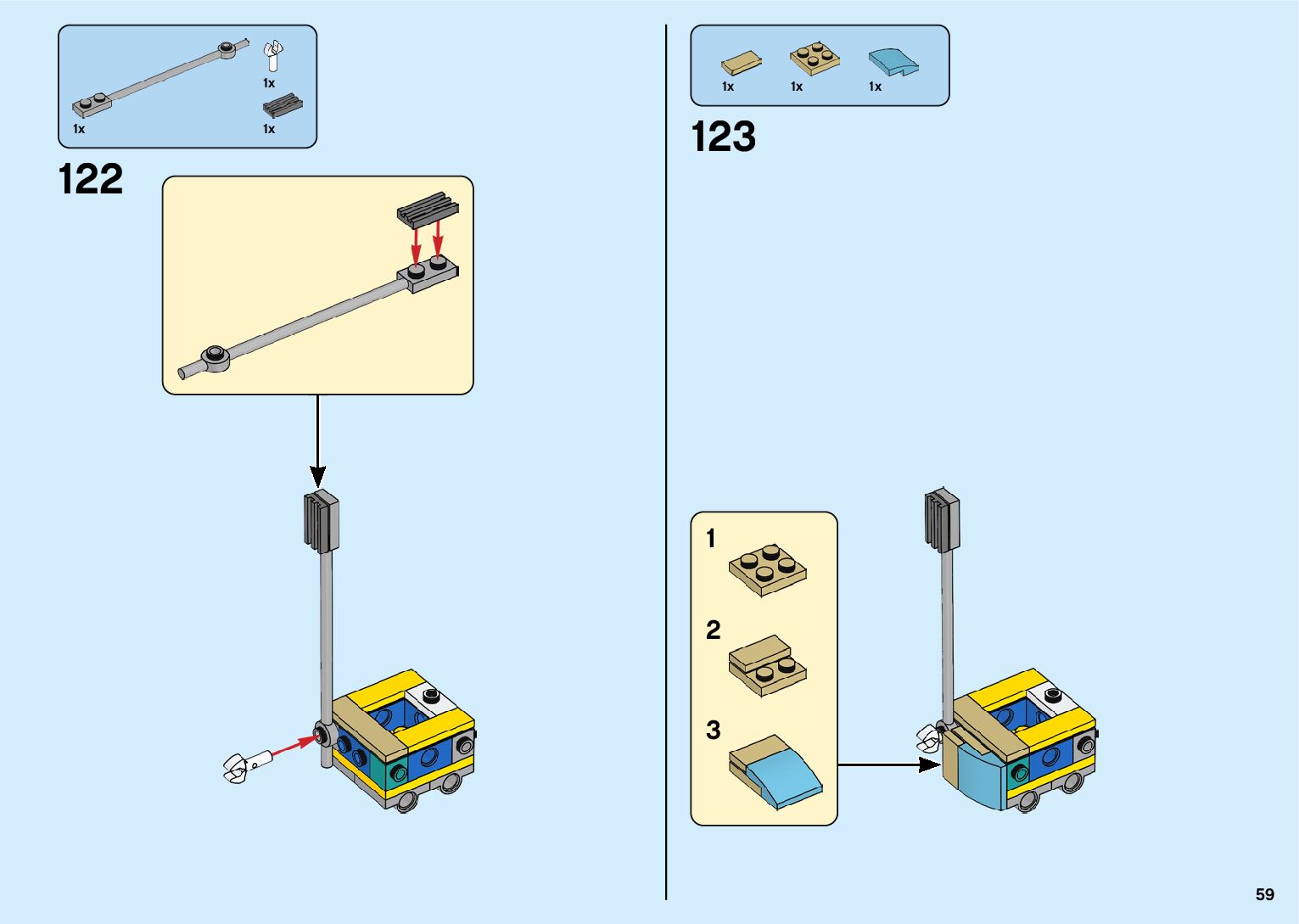 1x
1x
1x

122

1x
1x
1x

123

1
2
3

59