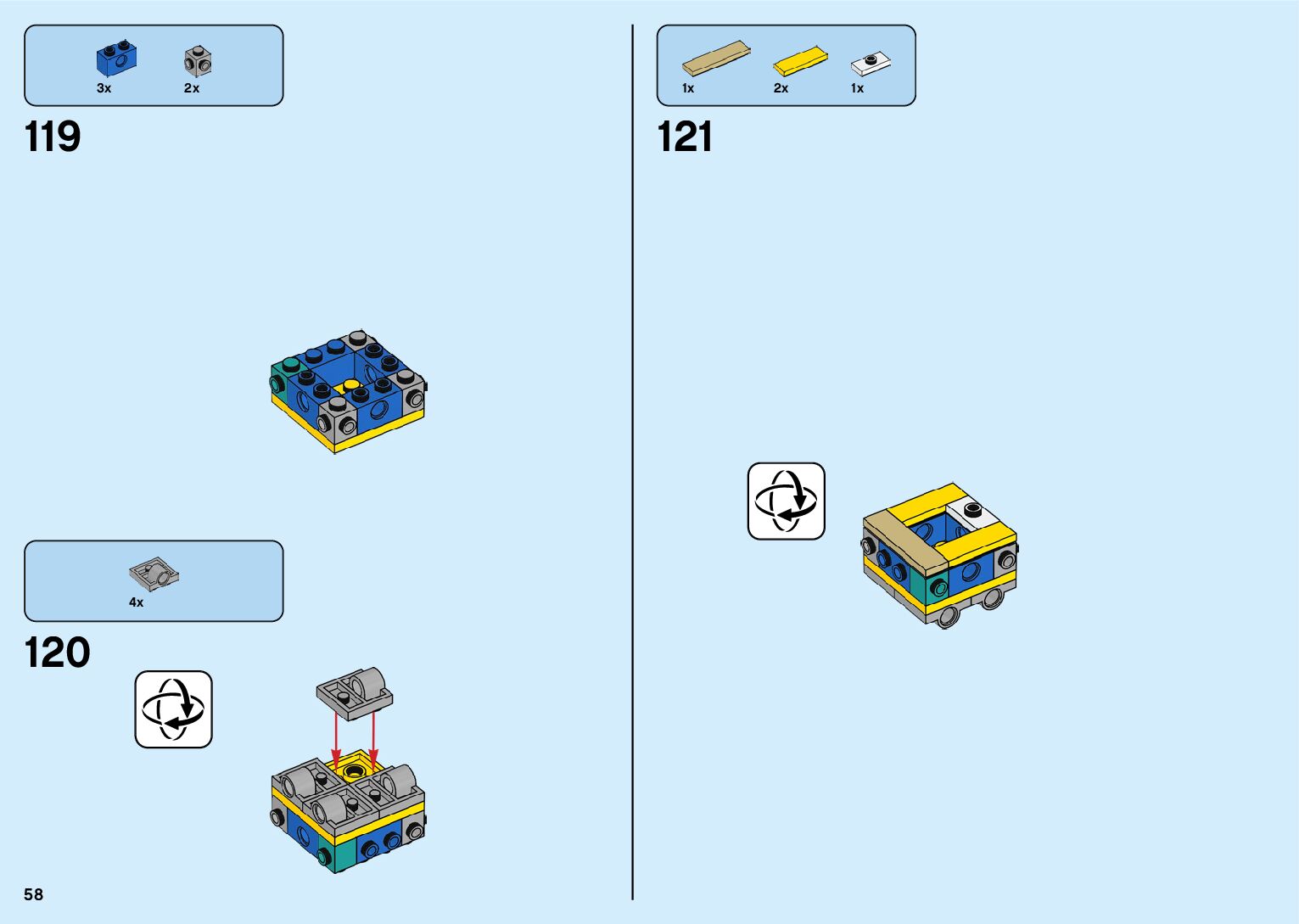 3x 2x

119

4x

120

58

1x 2x 1x

121