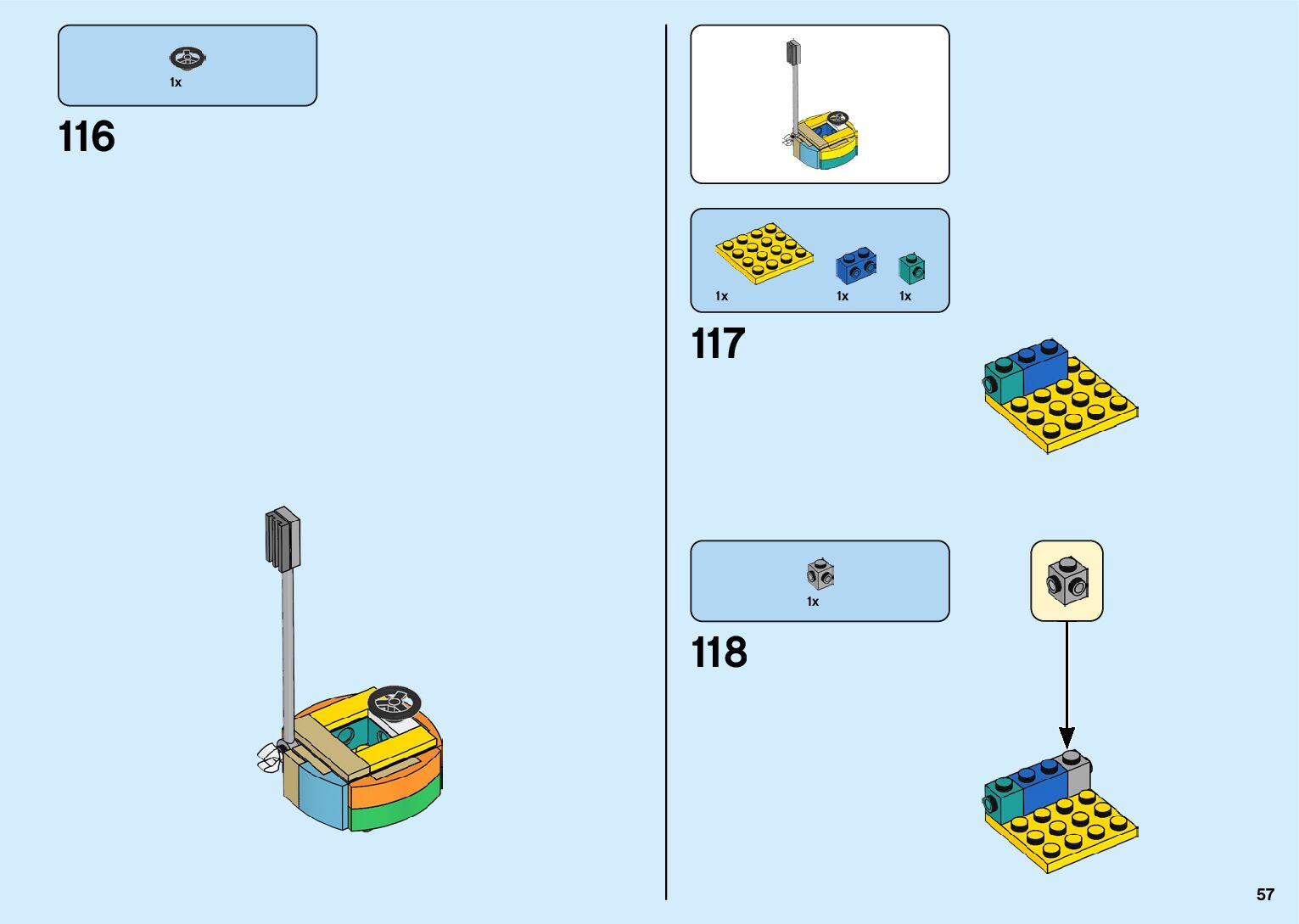 1x

116

1x 1x 1x

117

1x

118

57