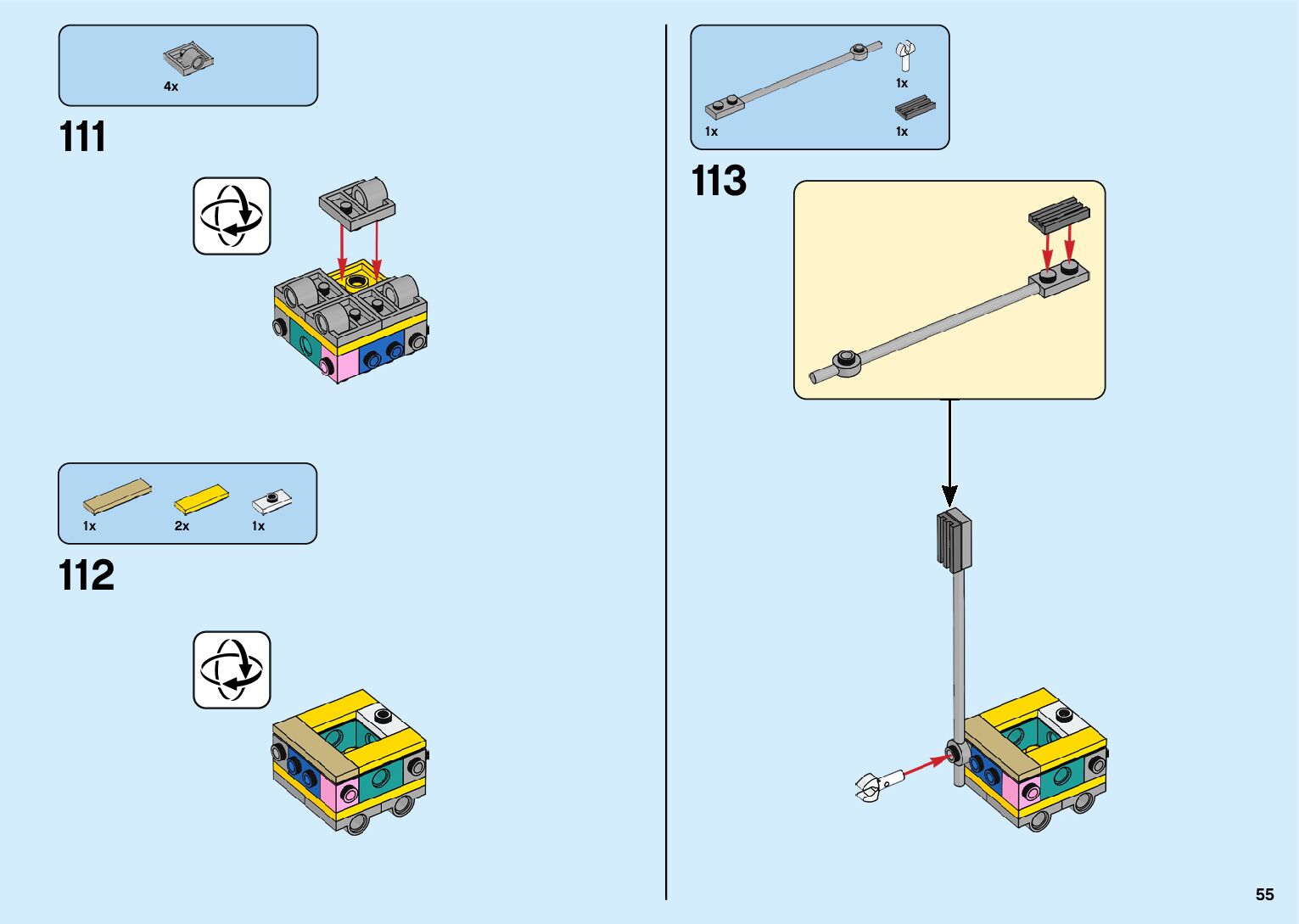 4x

111

1x 2x 1x

112

1x
1x 1x

113

55