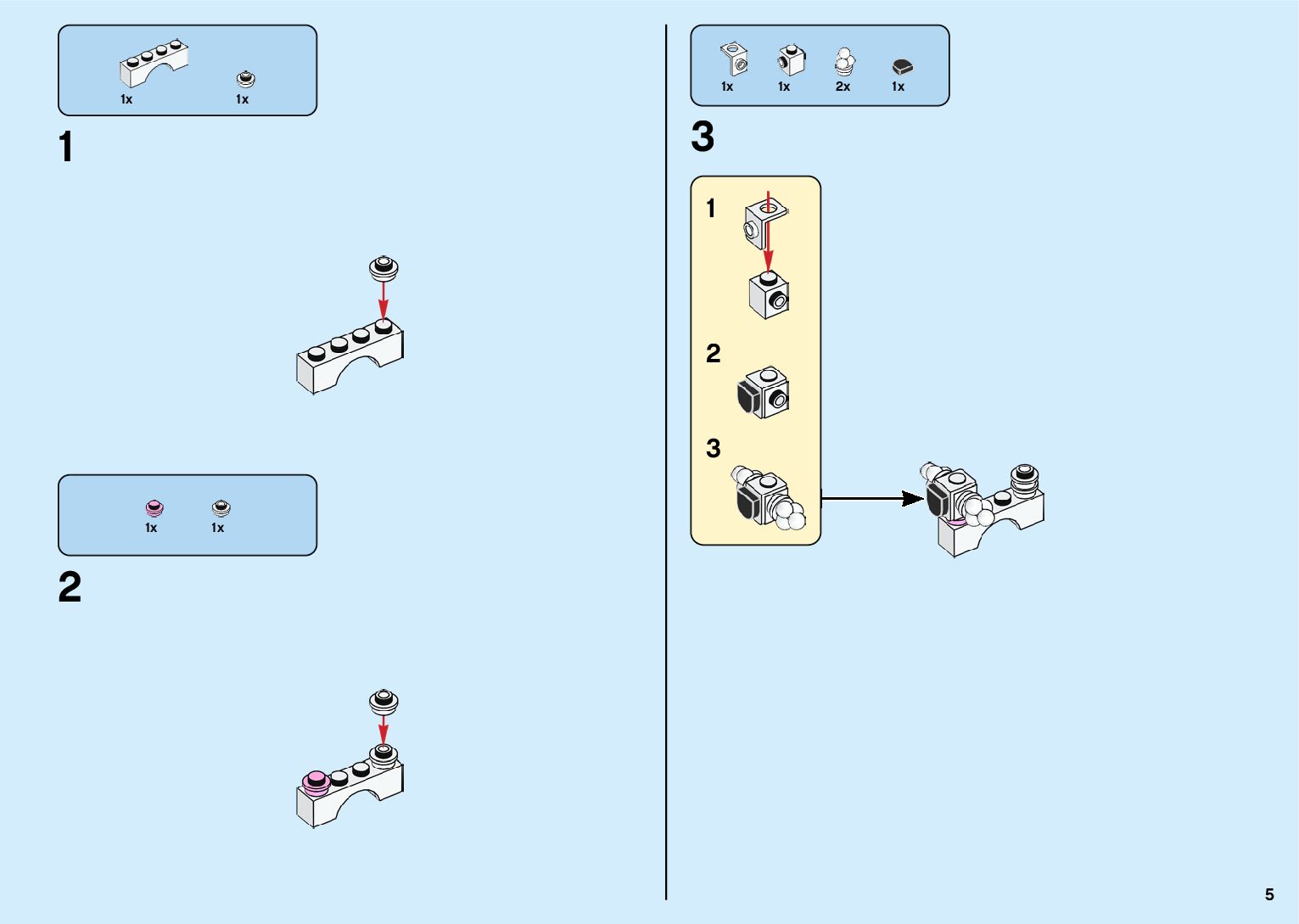 1x 1x

1

1x 1x

2

1x 1x 2x 1x

3

1

2

3

5