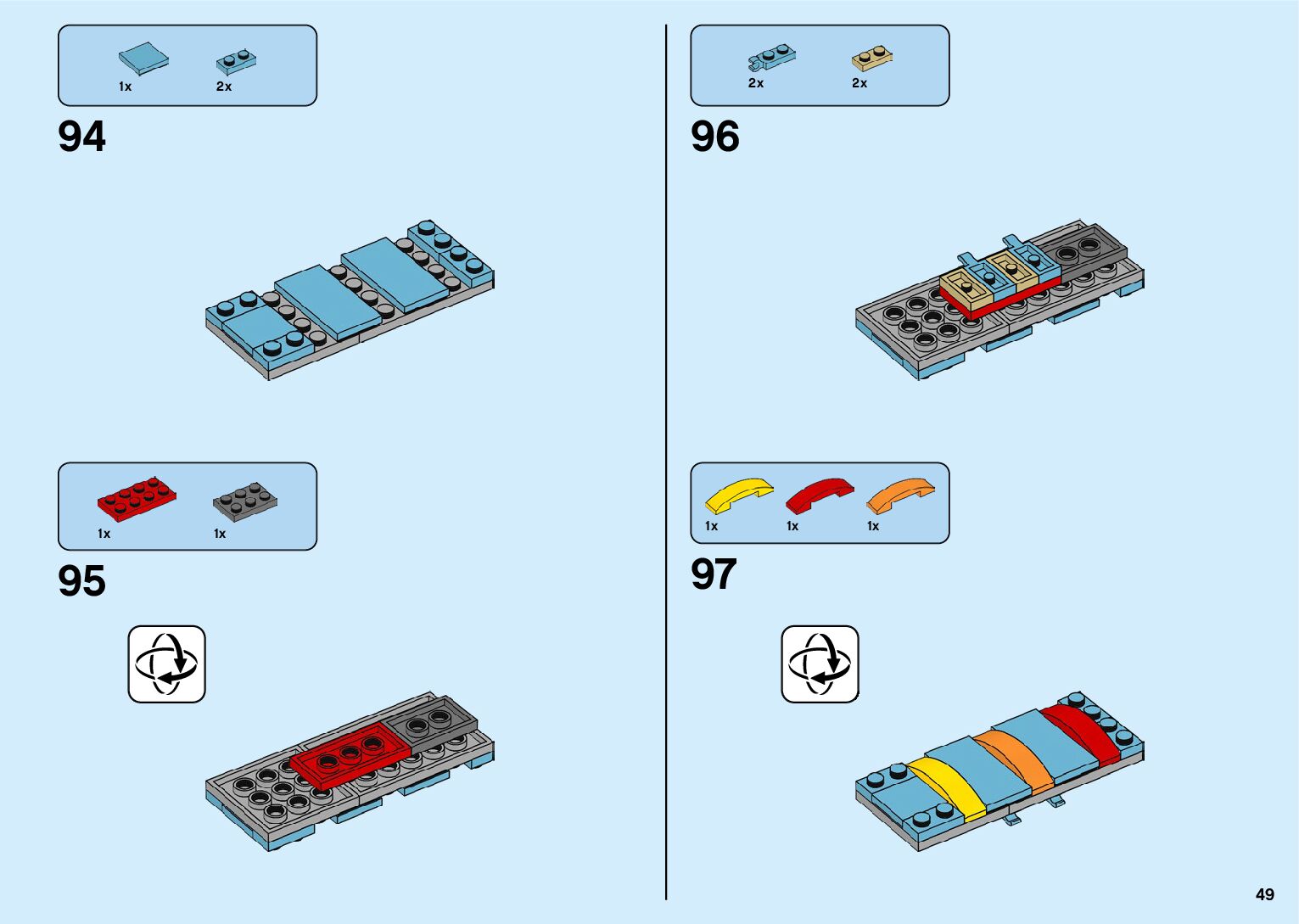 1x 2x

94

1x 1x

95

2x 2x

96

1x 1x 1x

97

49