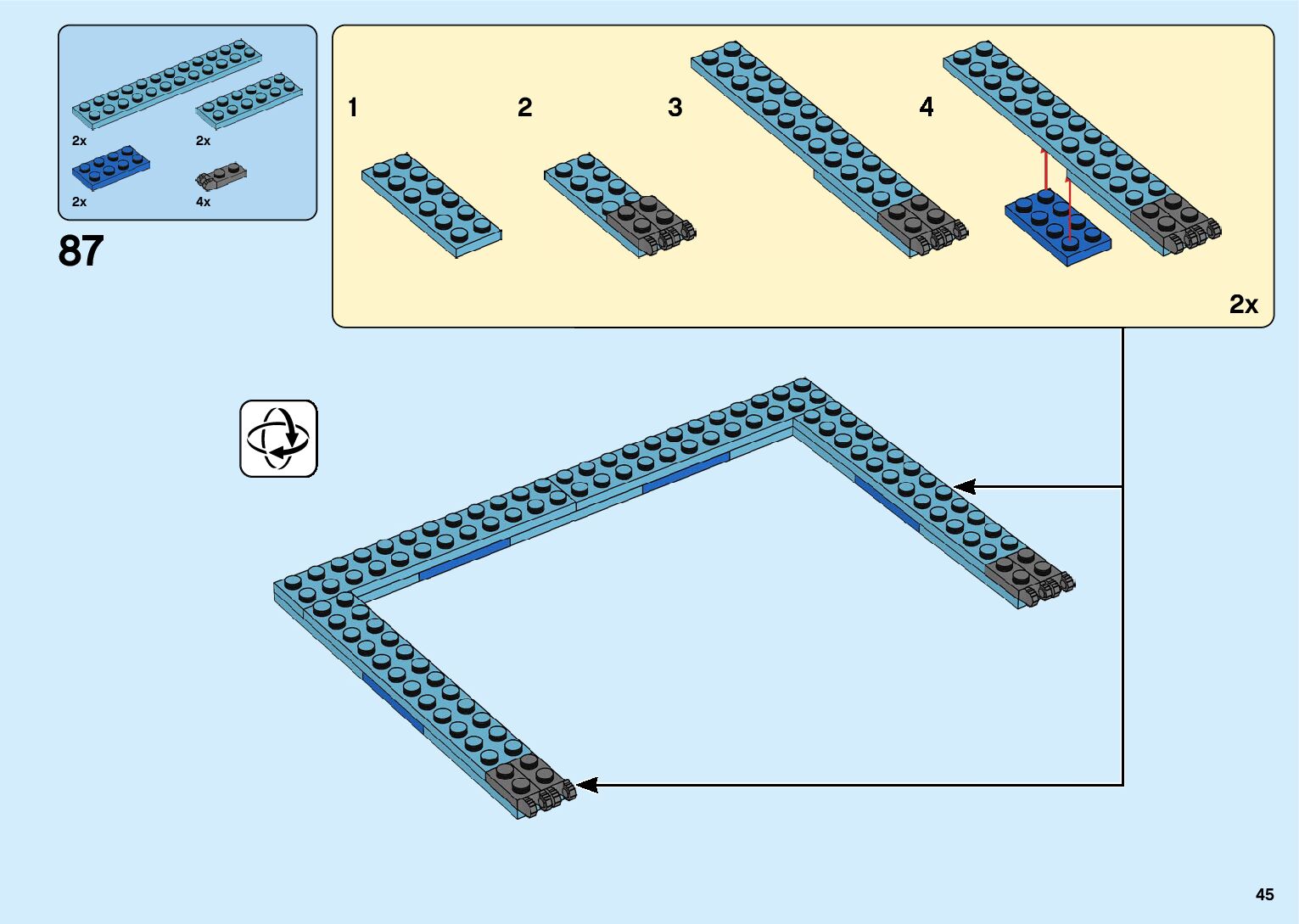 2x
2x
2x
4x

87

1
2
3
4

2x

45