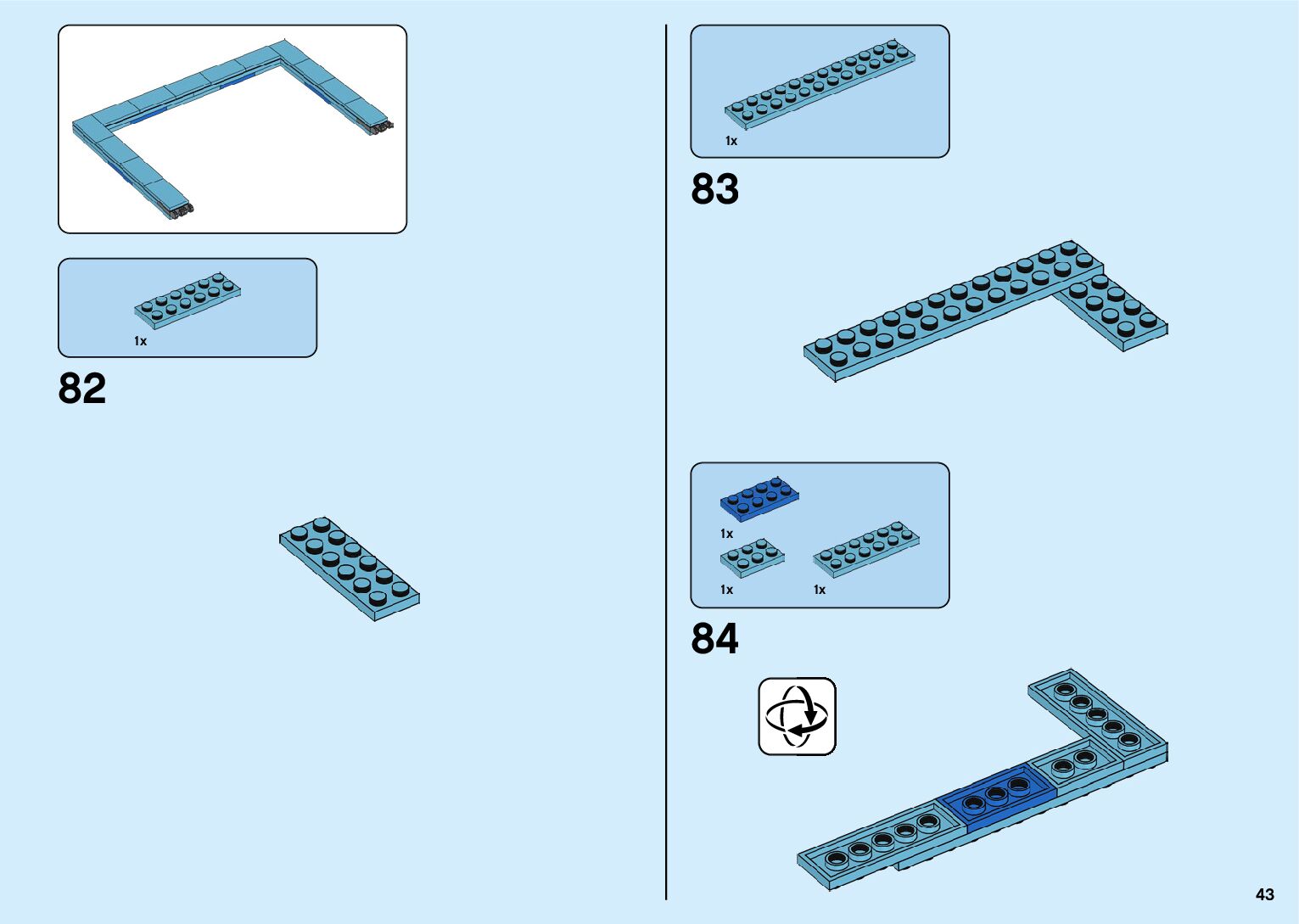 1x

82

1x

83

1x

1x

1x

84

43