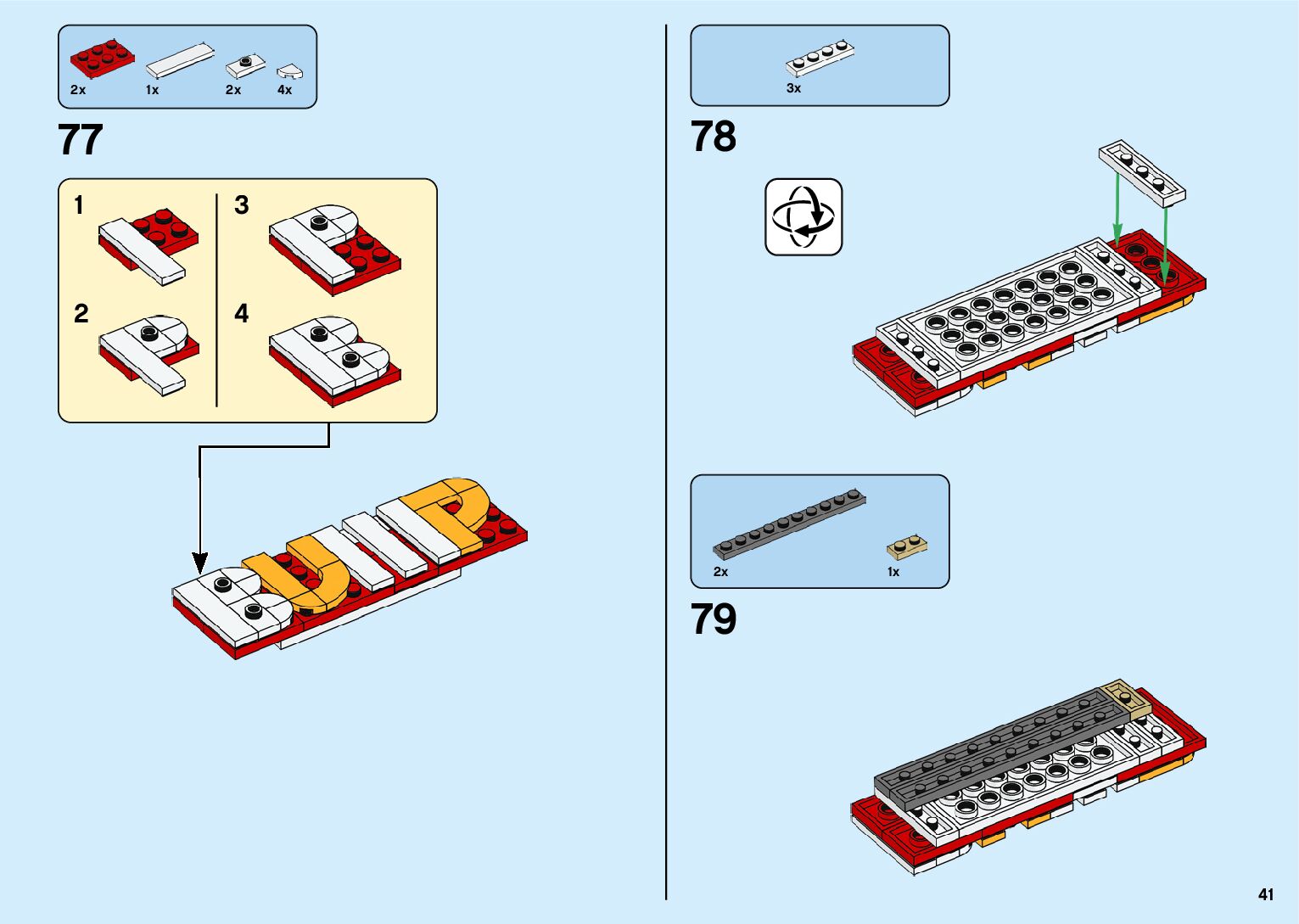 2x 1x 2x 4x

77

1

2

3

4

3x

78

2x 1x

79

41