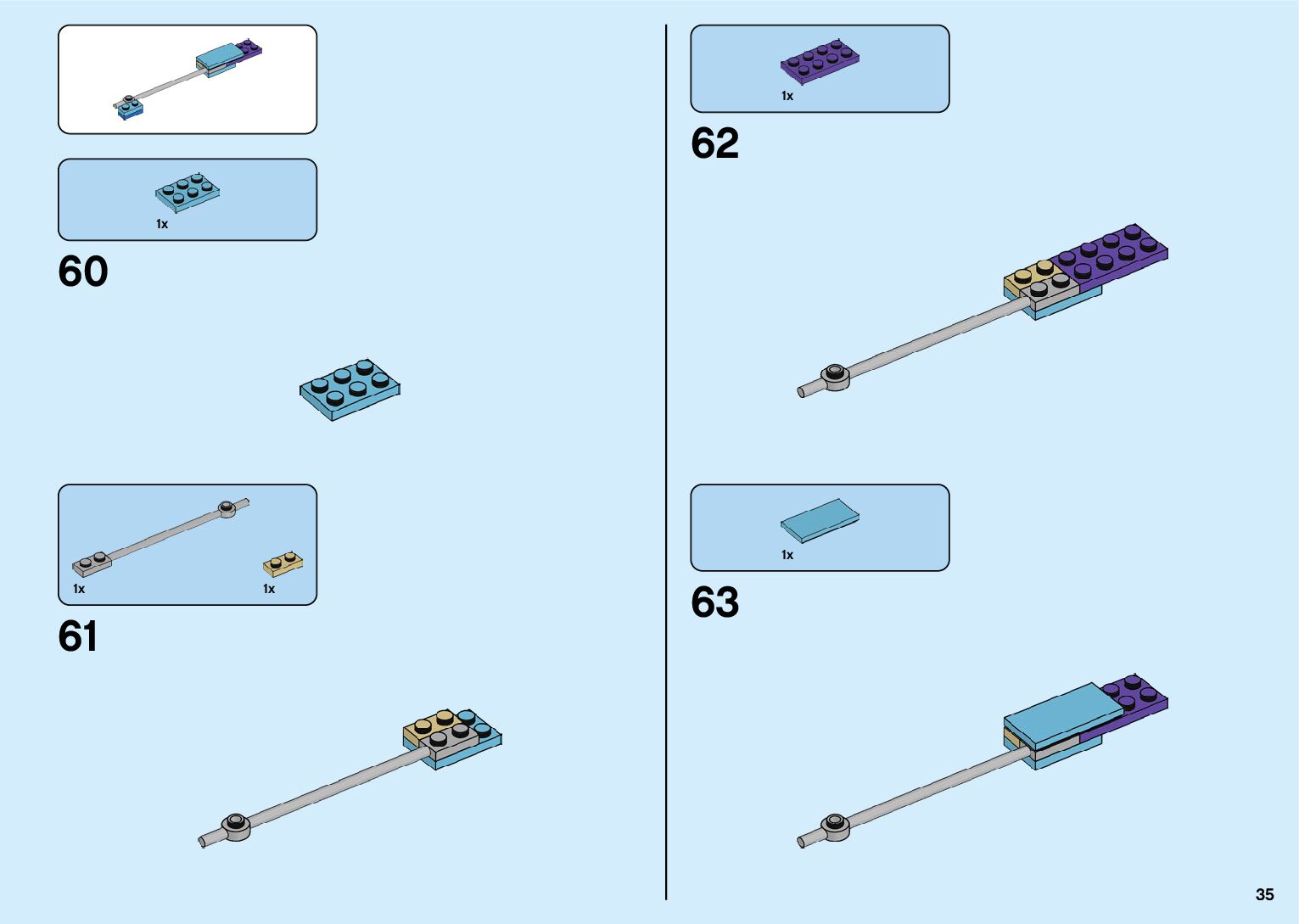 1x

60

1x

1x

61

1x

62

1x

63

35