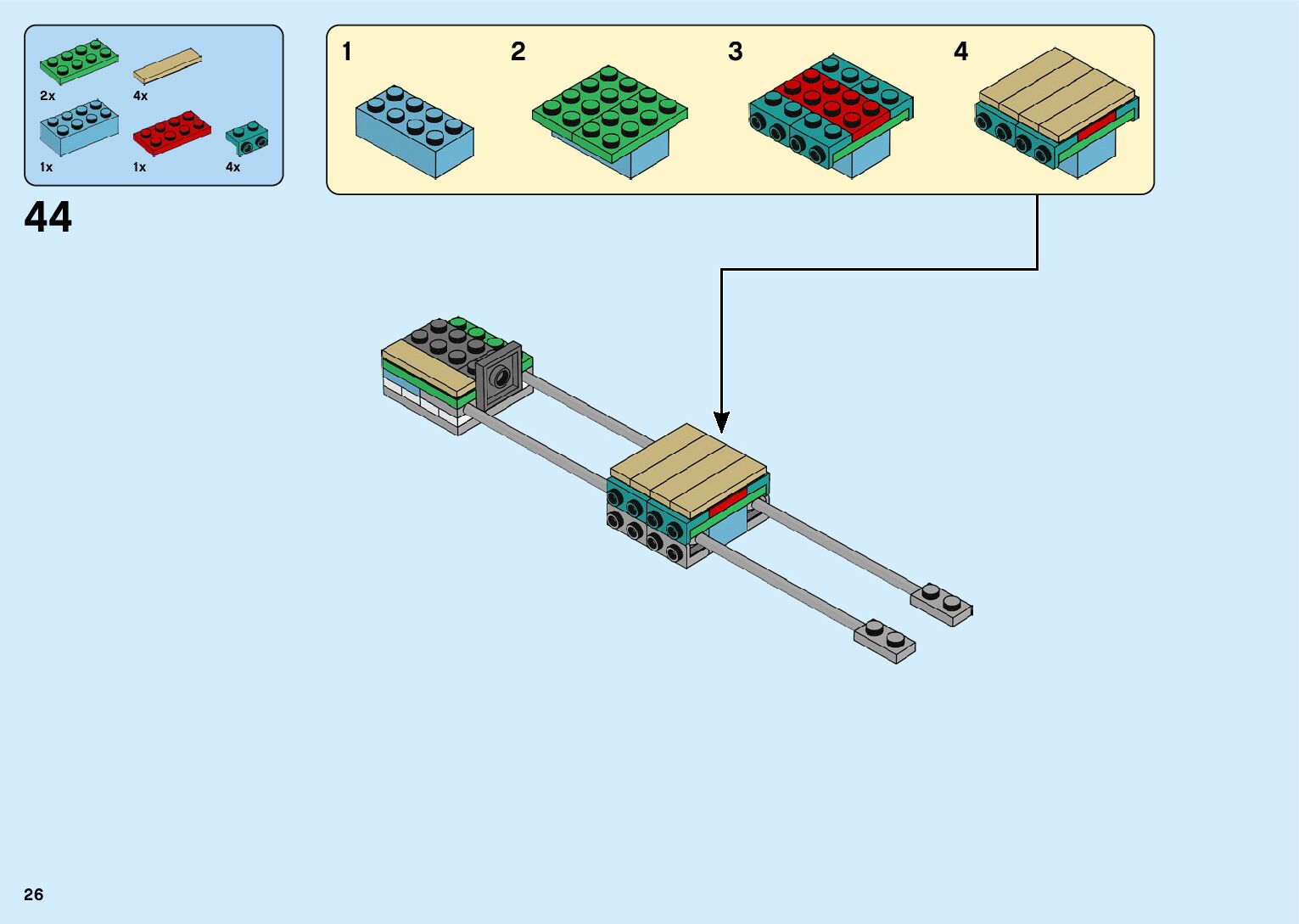 2x
4x
1x
1x
4x

44

1
2
3
4

26