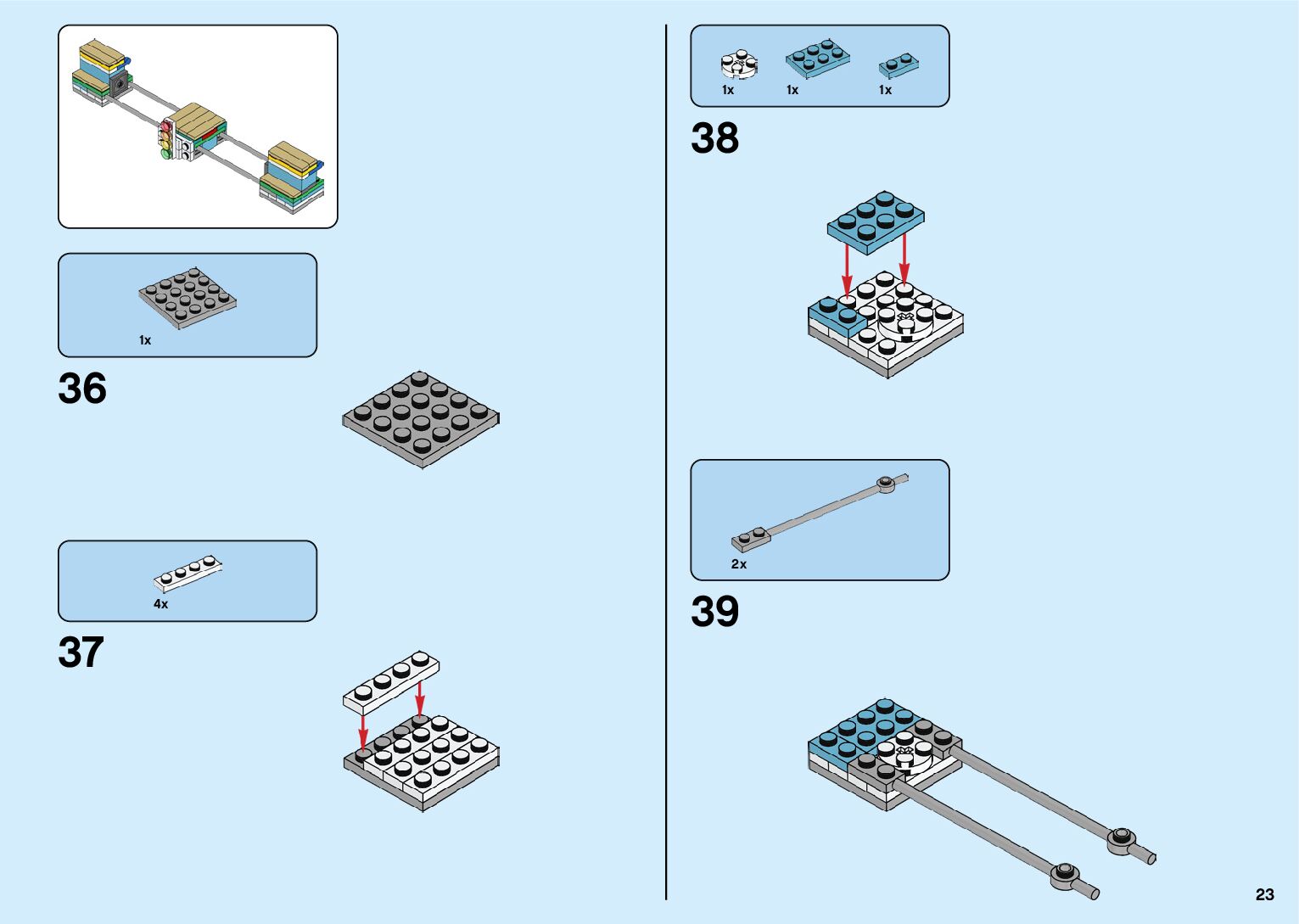 1x

36

4x

37

1x 1x 1x

38

2x

39

23