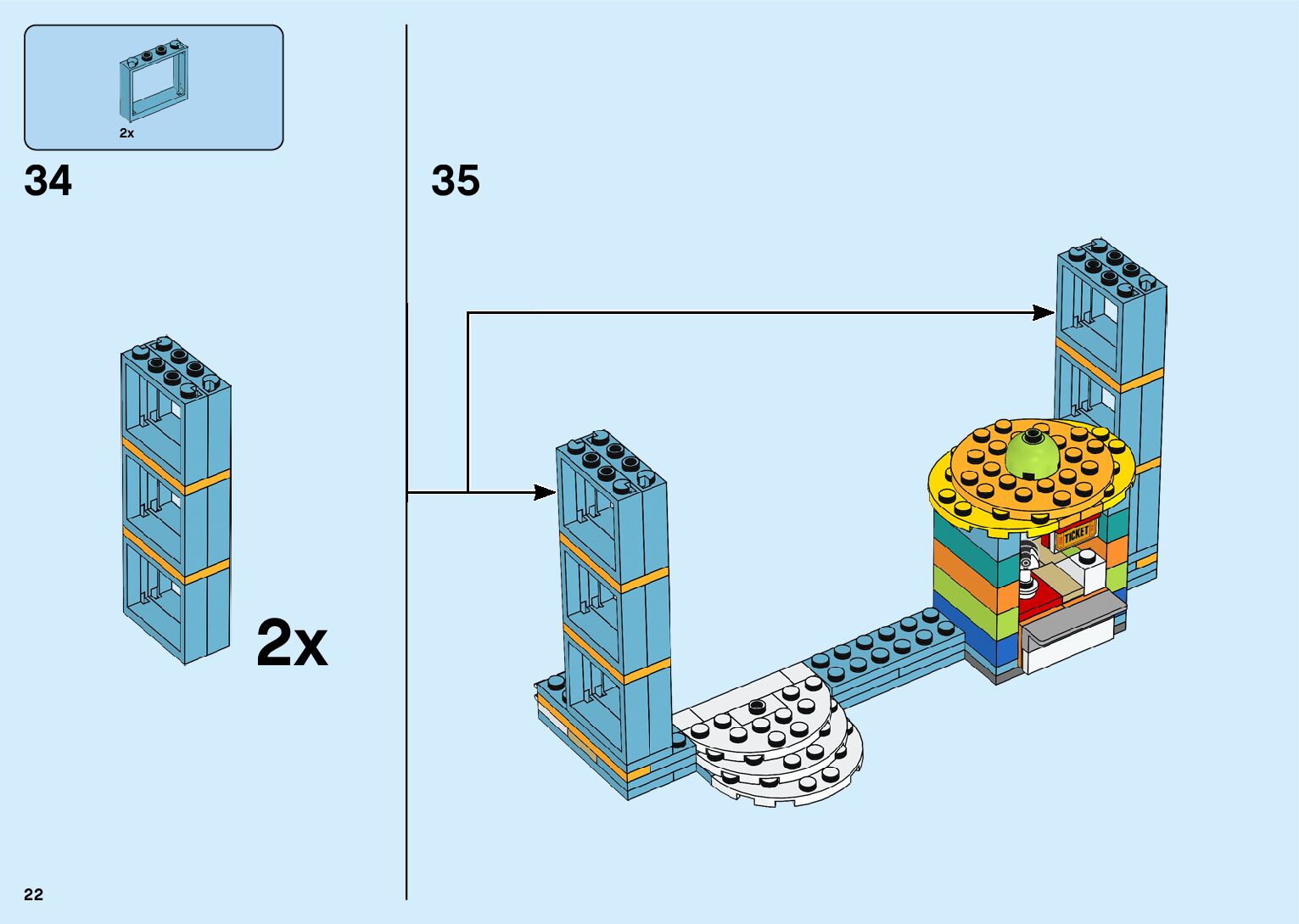 2x

34

2x

35

TICKET

22