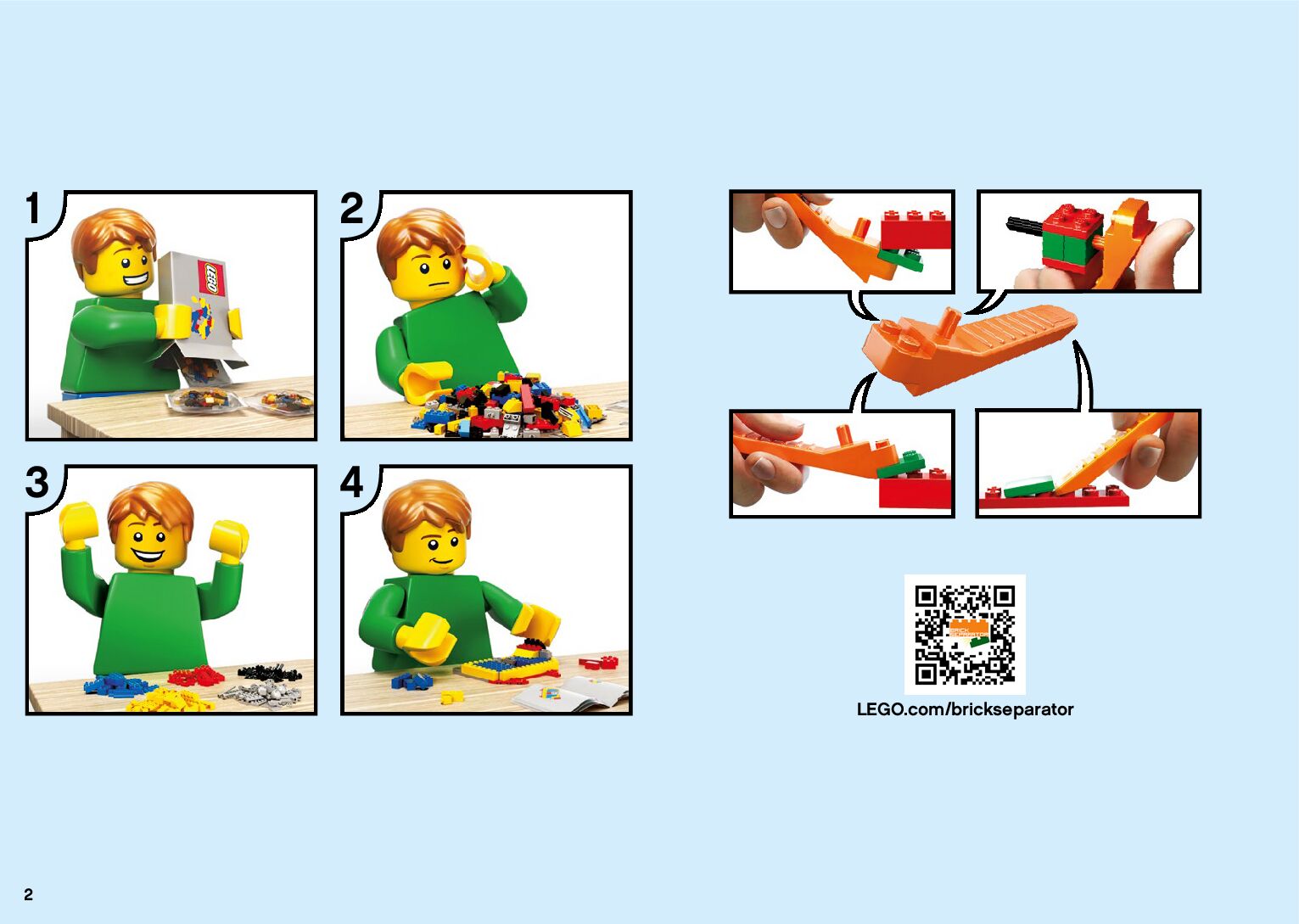 1

LEGO

2

3

4

BRICK SEPARATOR

LEGO.com/brickseparator

2